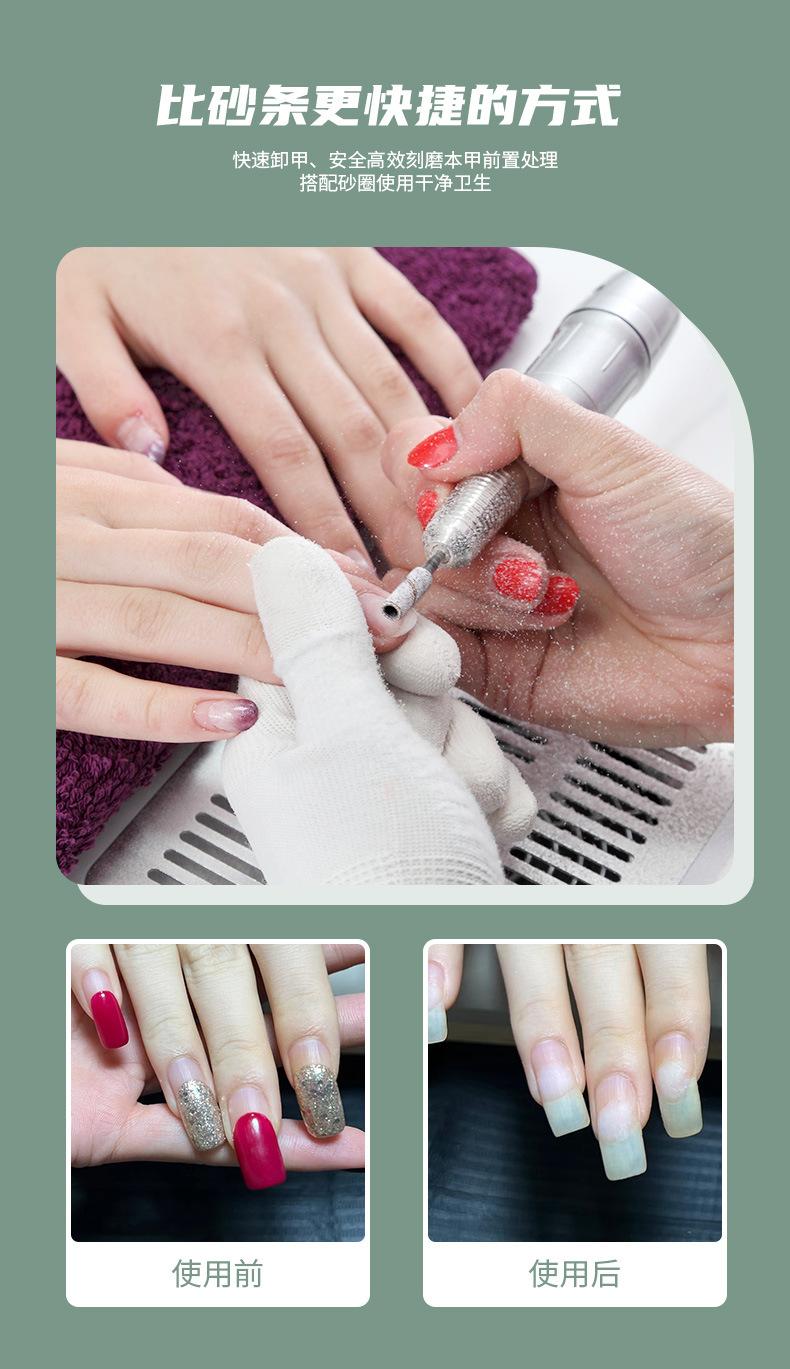 比砂条更快捷的方式

快速卸甲、安全高效刻磨本甲前置处理
搭配砂圈使用干净卫生

使用前

使用后