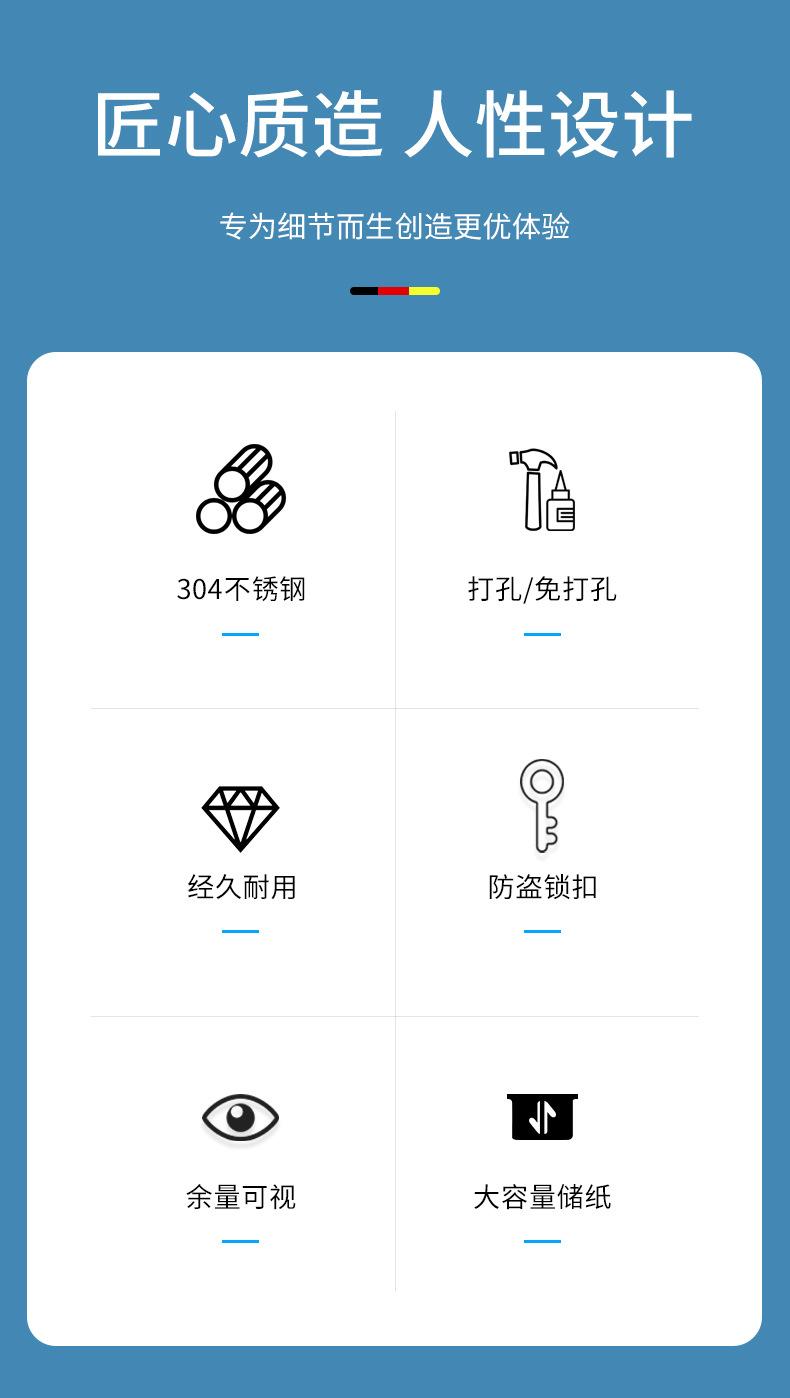 匠心质造 人性设计

专为细节而生创造更优体验

304不锈钢

打孔/免打孔

经久耐用

防盗锁扣

余量可视

大容量储纸