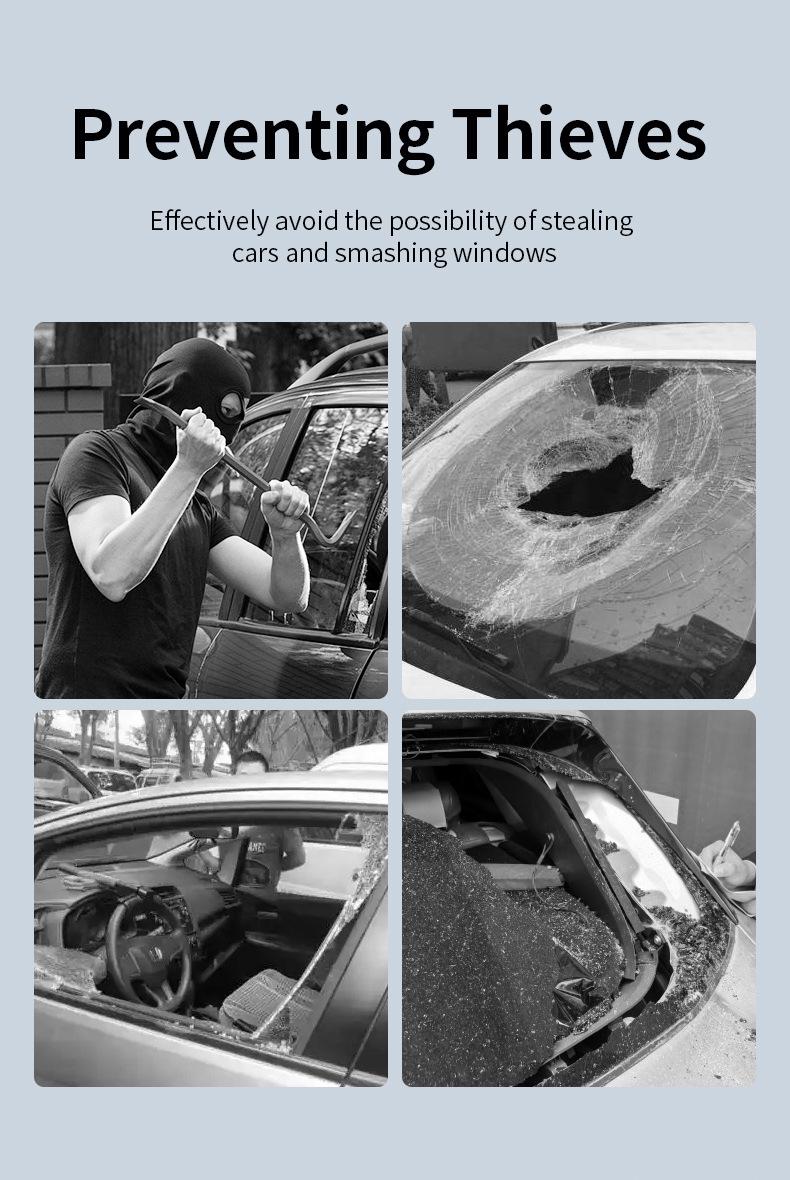 Preventing Thieves

Effectively avoid the possibility of stealing cars and smashing windows