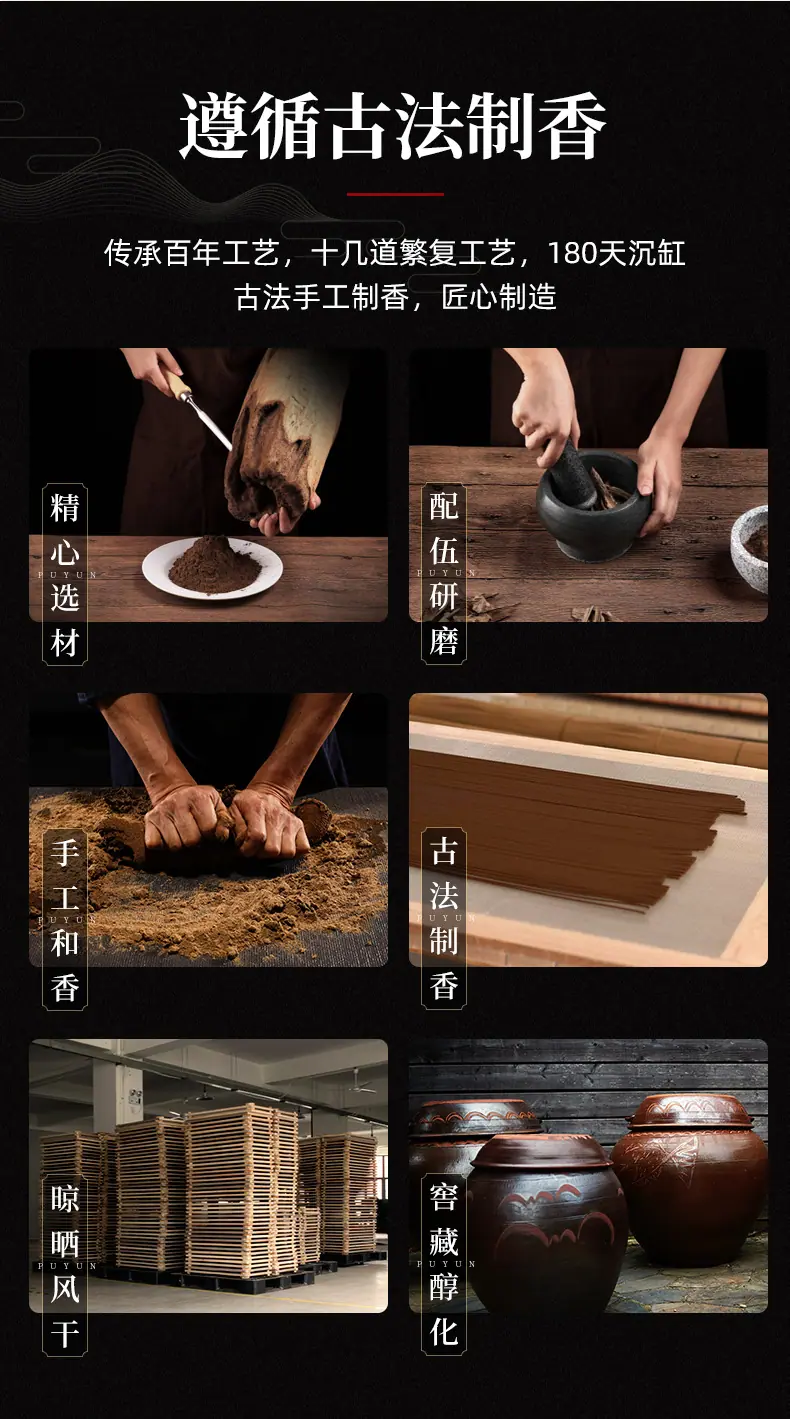 遵循古法制香

传承百年工艺，十几道繁复工艺，180天沉缸
古法手工制香，匠心制造

精心选材
FUYUN

配伍研磨
FUYUN

手工和香
FUYUN

古法制香
FUYUN

晾晒风干
FUYUN

窖藏醇化
FUYUN