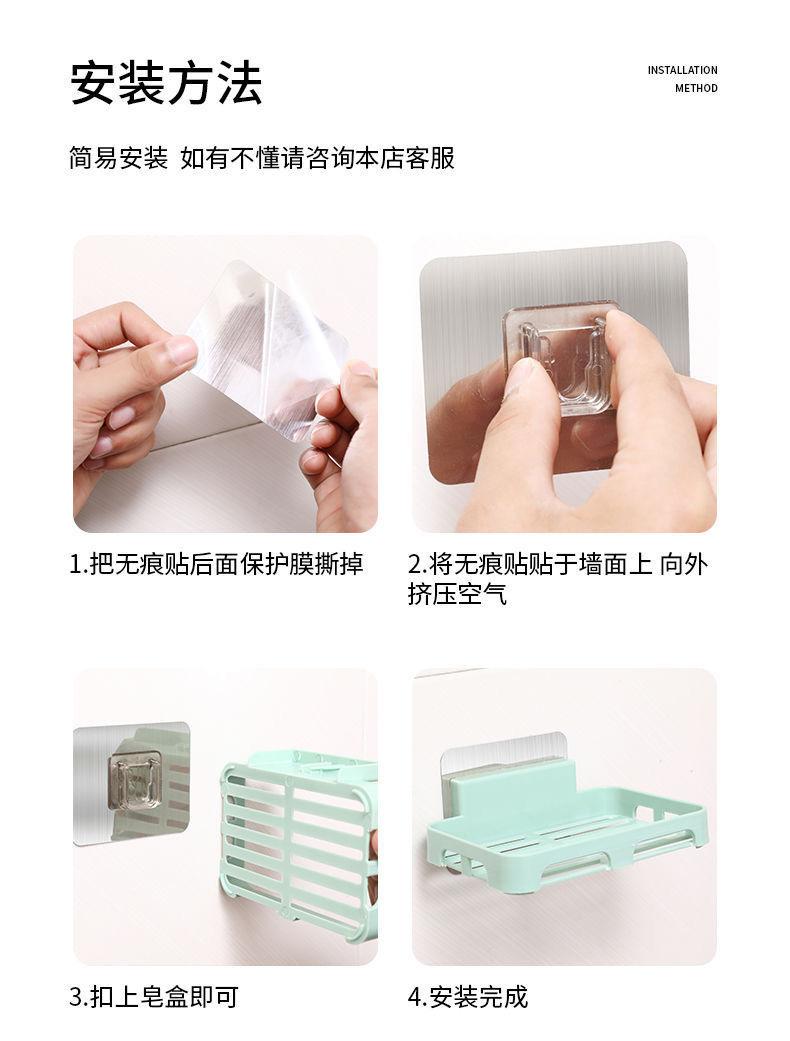 安装方法

INSTALLATION METHOD

简易安装 如有不懂请咨询本店客服

1.把无痕贴后面保护膜撕掉

2.将无痕贴贴于墙面上 向外挤压空气

3.扣上皂盒即可

4.安装完成