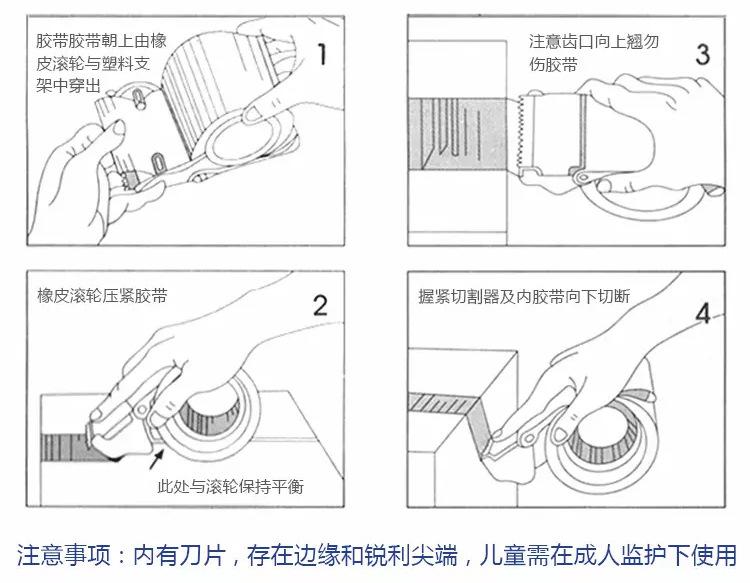 胶带胶带朝上由橡皮滚轮与塑料支架中穿出

1

注意齿口向上翘勿伤胶带

3

橡皮滚轮压紧胶带

2

此处与滚轮保持平衡

握紧切割器及内胶带向下切断

4

注意事项：内有刀片，存在边缘和锐利尖端，儿童需在成人监护下使用