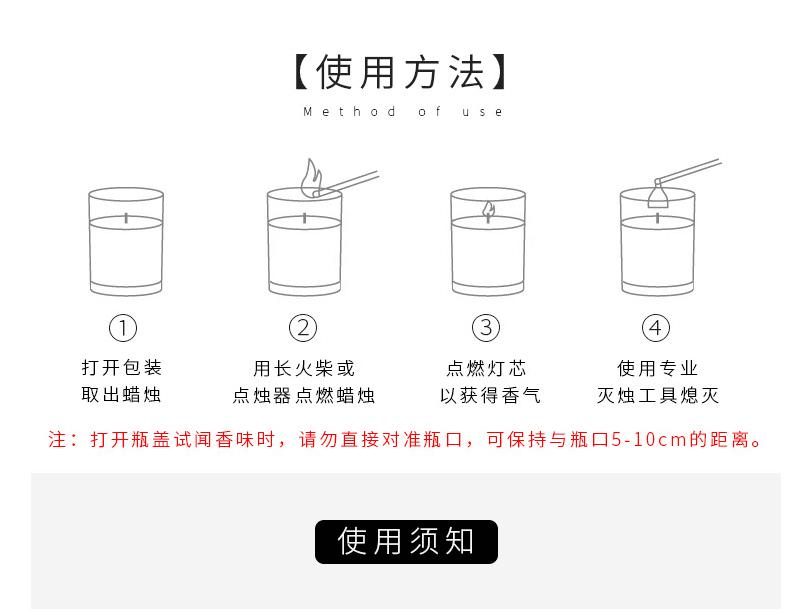 【使用方法】

Method of use

①
打开包装
取出蜡烛

②
用长火柴或
点烛器点燃蜡烛

③
点燃灯芯
以获得香气

④
使用专业
灭烛工具熄灭

注：打开瓶盖试闻香味时，请勿直接对准瓶口，可保持与瓶口5-10cm的距离。

使用须知