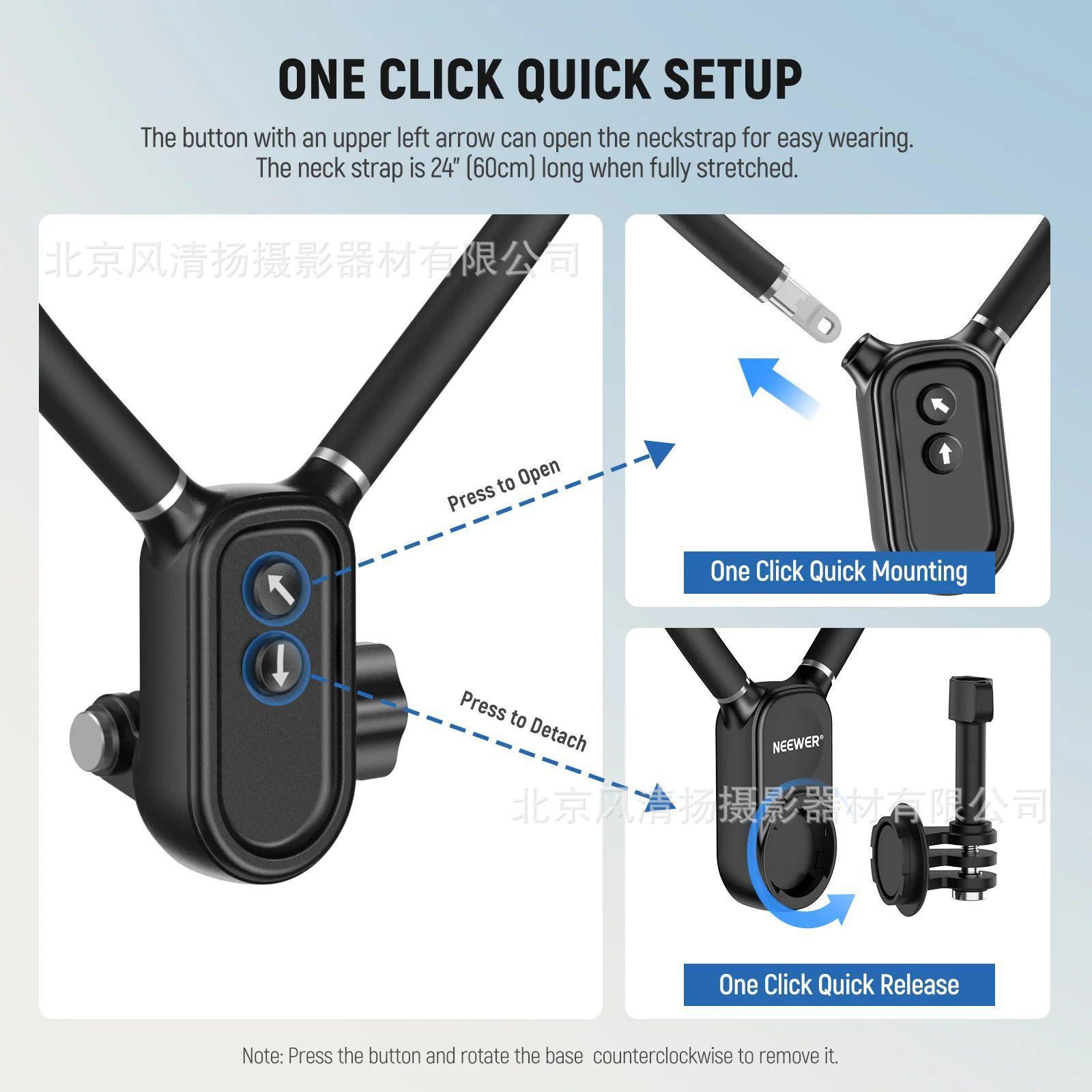 ONE CLICK QUICK SETUP

The button with an upper left arrow can open the neckstrap for easy wearing. The neck strap is 24" (60cm) long when fully stretched.

北京风清扬摄影器材有限公司

Press to Open

Press to Detach

One Click Quick Mounting

NEEWER®

北京风清扬摄影器材有限公司

One Click Quick Release

Note: Press the button and rotate the base counterclockwise to remove it.