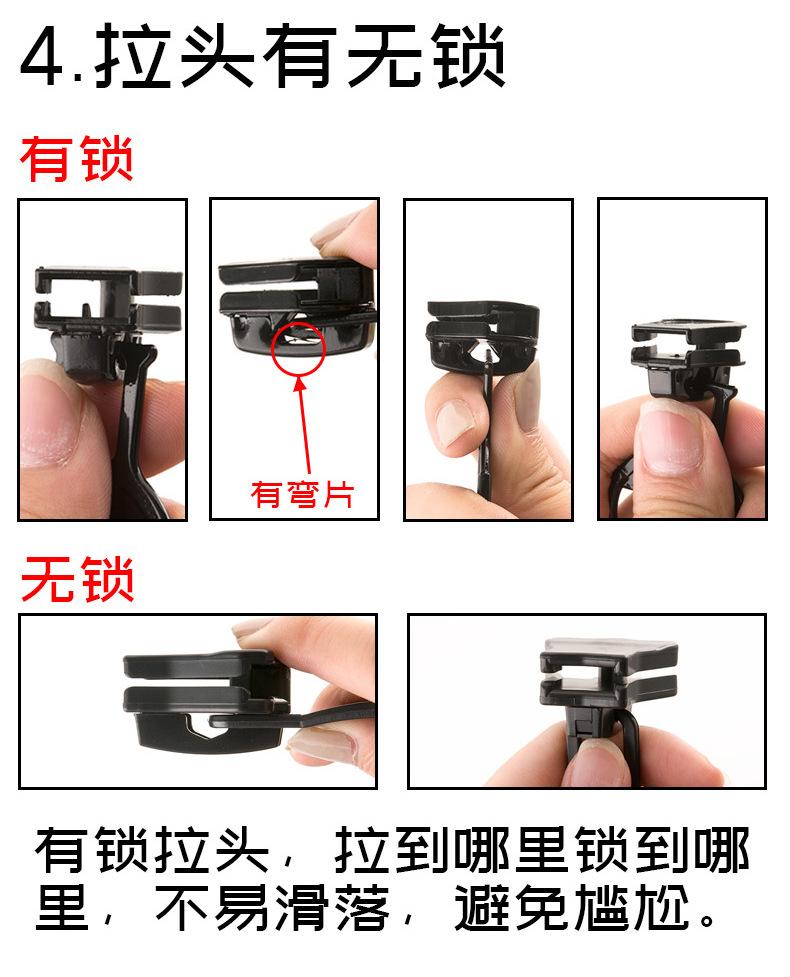 4.拉头有无锁

有锁

有弯片

无锁

有锁拉头，拉到哪里锁到哪里，不易滑落，避免尴尬。