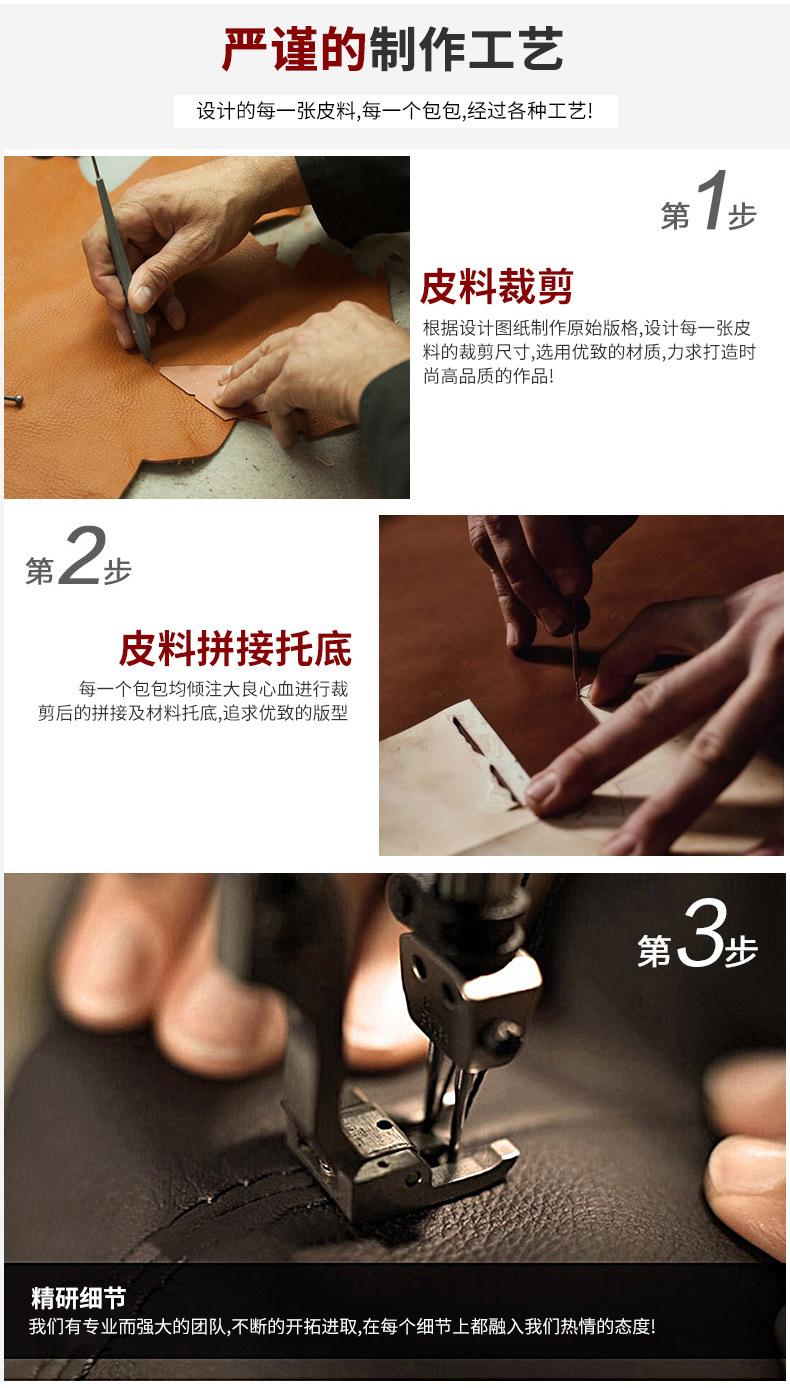 严谨的制作工艺

设计的每一张皮料,每一个包包,经过各种工艺!

第1步

皮料裁剪

根据设计图纸制作原始版格,设计每一张皮料的裁剪尺寸,选用优致的材质,力求打造时尚高品质的作品!

第2步

皮料拼接托底

每一个包包均倾注大良心血进行裁剪后的拼接及材料托底,追求优致的版型

第3步

精研细节

我们有专业而强大的团队,不断的开拓进取,在每个细节上都融入我们热情的态度!