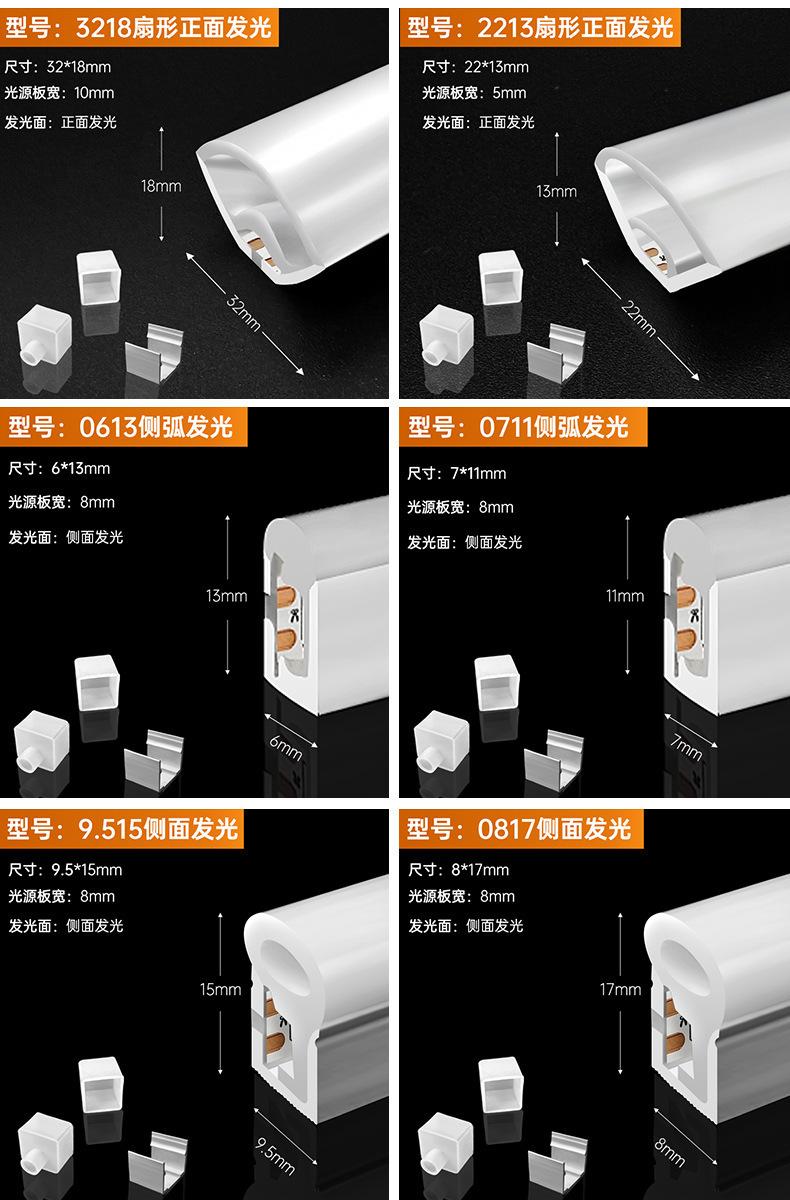 型号：3218扇形正面发光

尺寸：32*18mm
光源板宽：10mm
发光面：正面发光

18mm
32mm

型号：2213扇形正面发光

尺寸：22*13mm
光源板宽：5mm
发光面：正面发光

13mm
22mm

型号：0613侧弧发光

尺寸：6*13mm
光源板宽：8mm
发光面：侧面发光

13mm
6mm

型号：0711侧弧发光

尺寸：7*11mm
光源板宽：8mm
发光面：侧面发光

11mm
7mm

型号：9.515侧面发光

尺寸：9.5*15mm
光源板宽：8mm
发光面：侧面发光

15mm
9.5mm

型号：0817侧面发光

尺寸：8*17mm
光源板宽：8mm
发光面：侧面发光

17mm
8mm