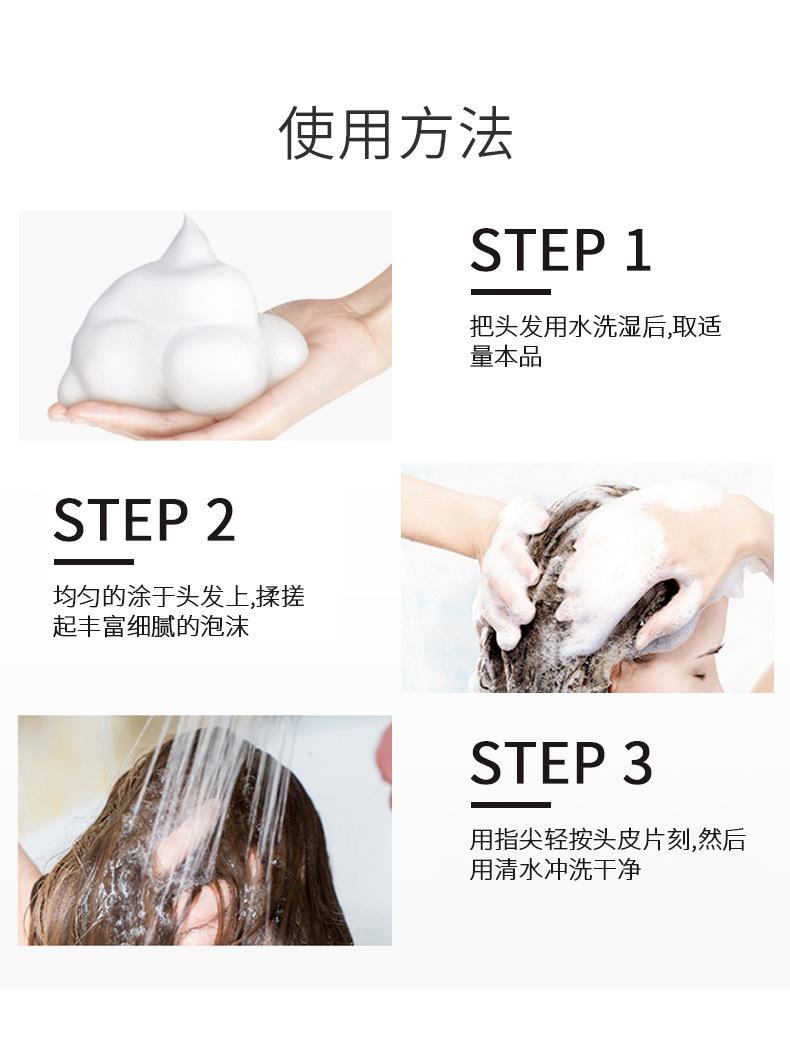 使用方法

STEP 1

把头发用水洗湿后,取适量本品

STEP 2

均匀的涂于头发上,揉搓起丰富细腻的泡沫

STEP 3

用指尖轻按头皮片刻,然后用清水冲洗干净