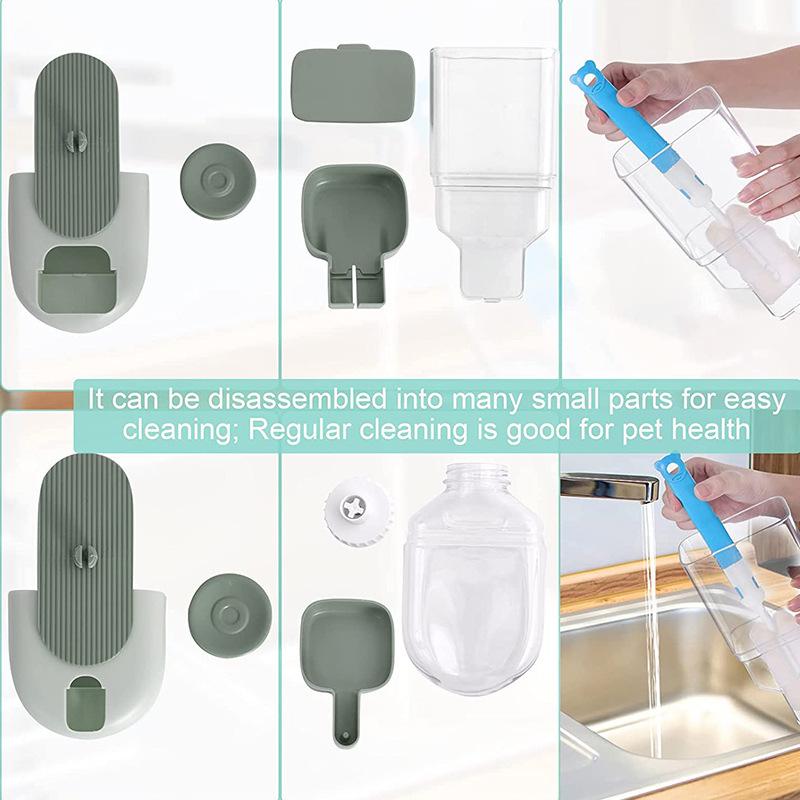 It can be disassembled into many small parts for easy cleaning; Regular cleaning is good for pet health