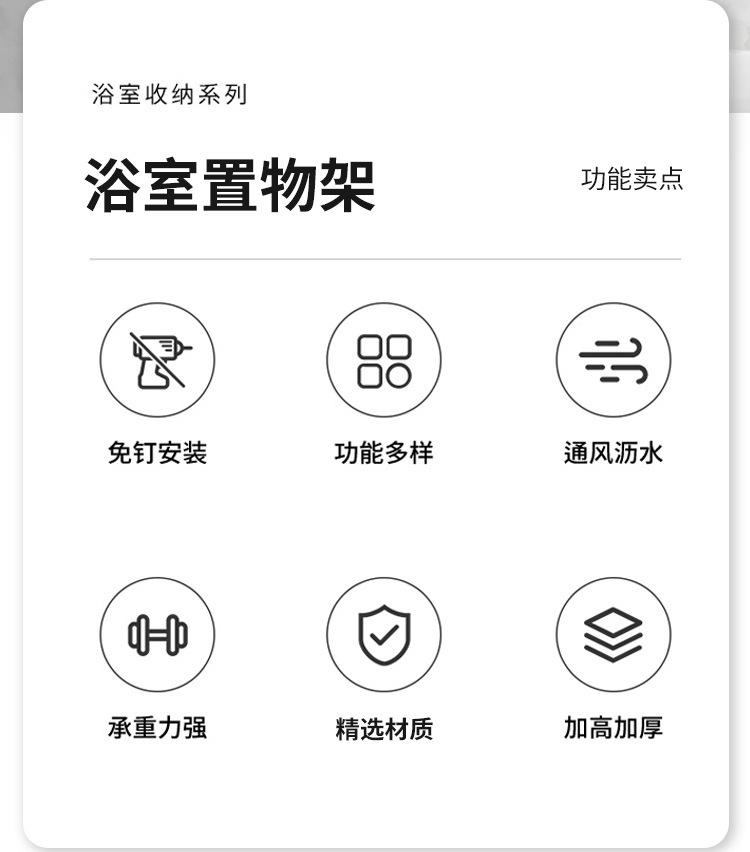 浴室收纳系列

浴室置物架

功能卖点

免钉安装

功能多样

通风沥水

承重力强

精选材质

加高加厚