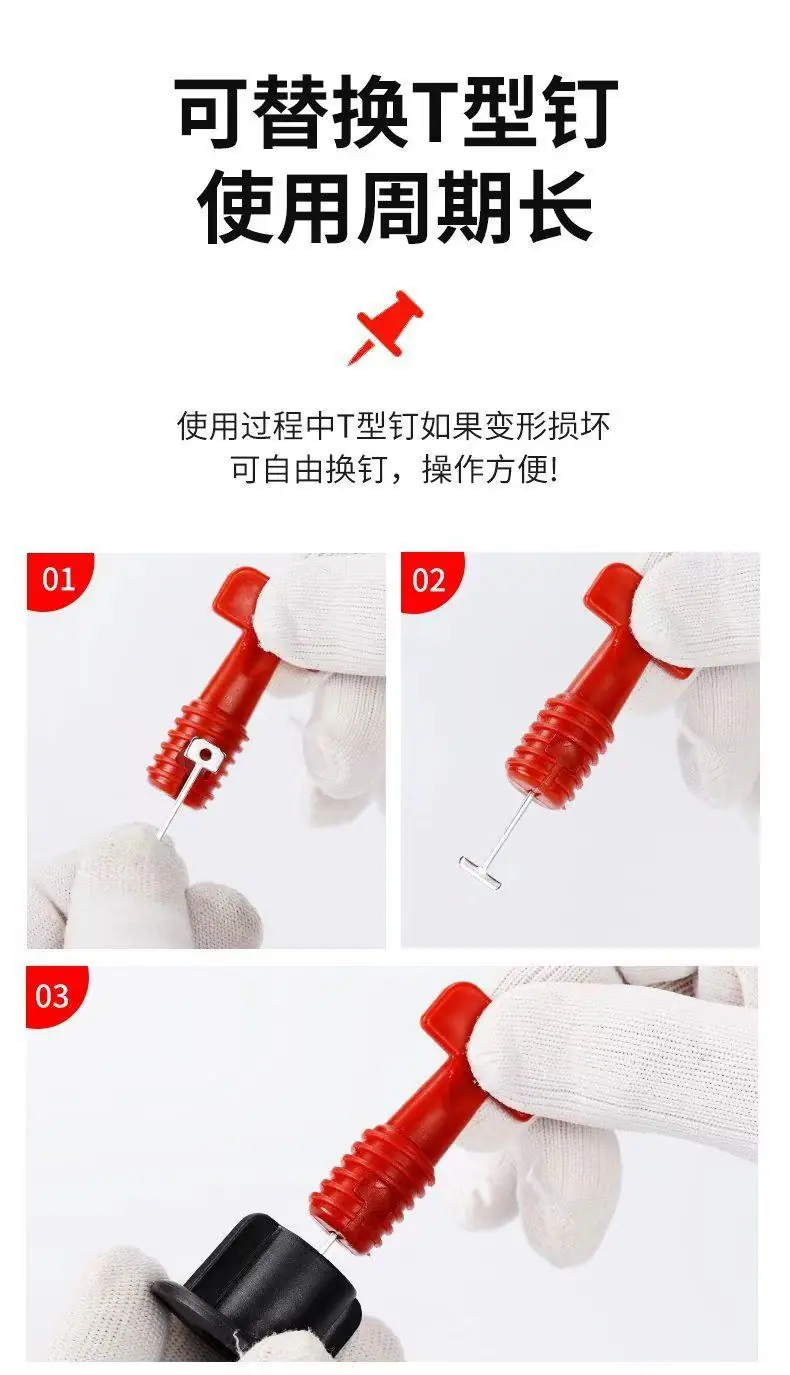 可替换T型钉
使用周期长

使用过程中T型钉如果变形损坏
可自由换钉，操作方便!

01

02

03