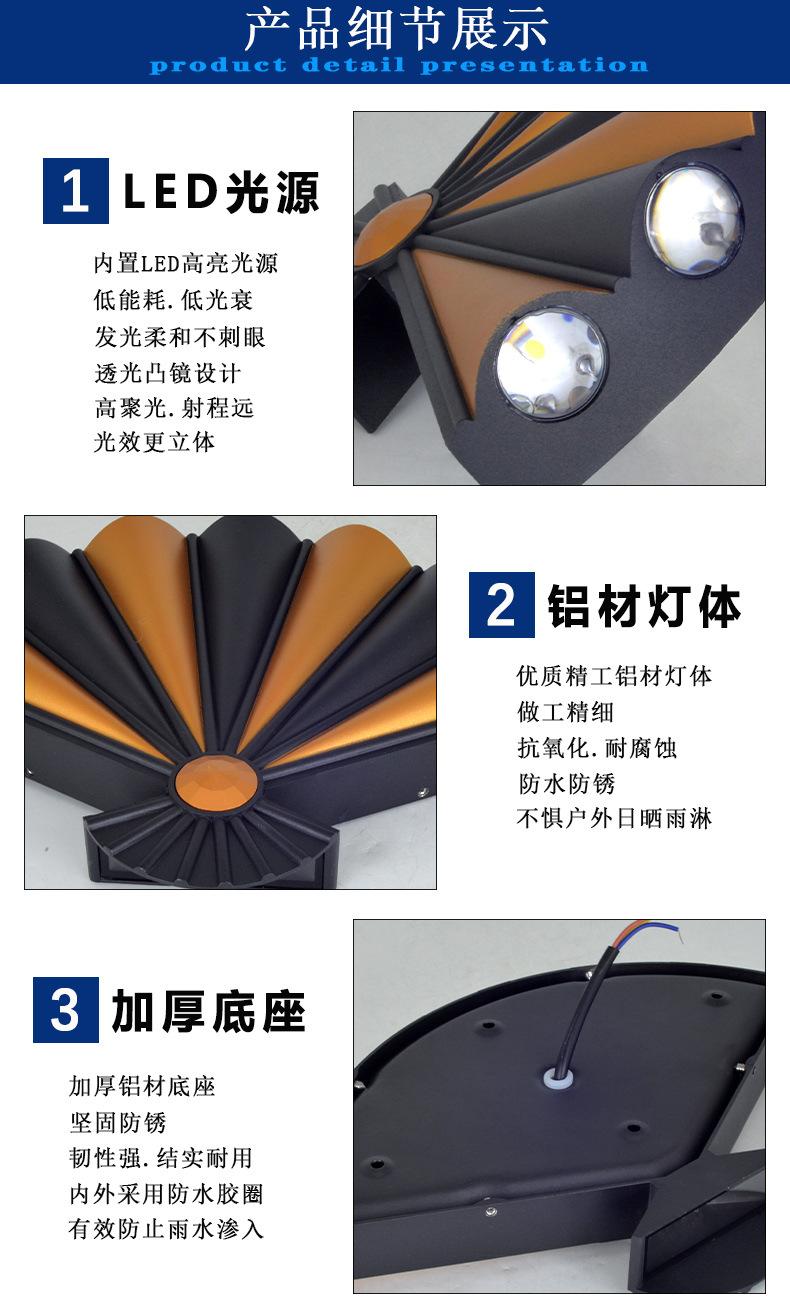 产品细节展示
product detail presentation

1 LED光源

内置LED高亮光源
低能耗.低光衰
发光柔和不刺眼
透光凸镜设计
高聚光.射程远
光效更立体

2 铝材灯体

优质精工铝材灯体
做工精细
抗氧化.耐腐蚀
防水防锈
不惧户外日晒雨淋

3 加厚底座

加厚铝材底座
坚固防锈
韧性强.结实耐用
内外采用防水胶圈
有效防止雨水渗入