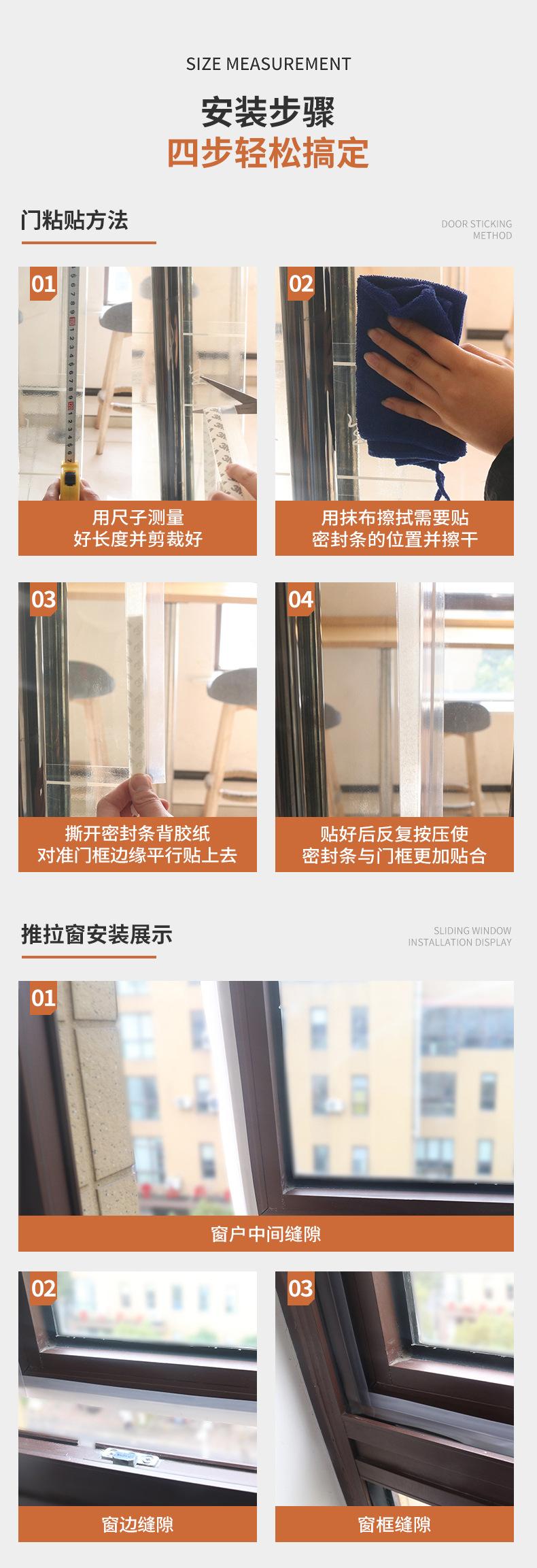 SIZE MEASUREMENT

安装步骤
四步轻松搞定

门粘贴方法

DOOR STICKING METHOD

01
用尺子测量
好长度并剪裁好

02
用抹布擦拭需要贴
密封条的位置并擦干

03
撕开密封条背胶纸
对准门框边缘平行贴上去

04
贴好后反复按压使
密封条与门框更加贴合

推拉窗安装展示

SLIDING WINDOW INSTALLATION DISPLAY

01
窗户中间缝隙

02
窗边缝隙

03
窗框缝隙