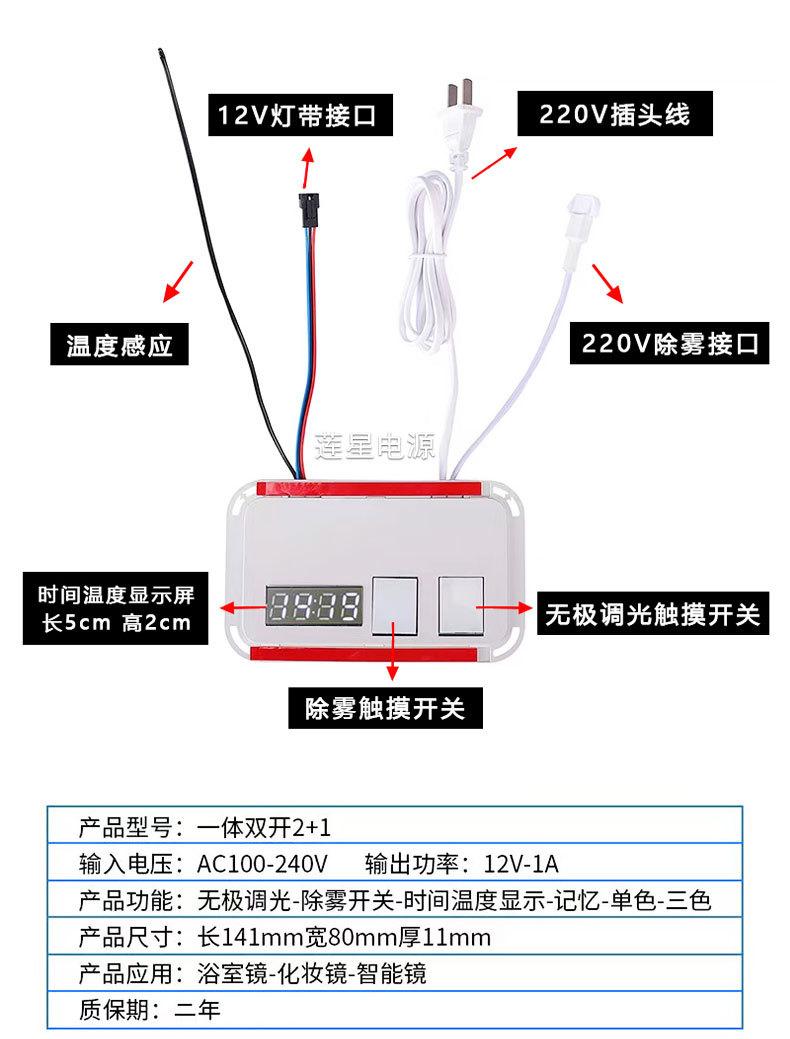 12V灯带接口

220V插头线

温度感应

220V除雾接口

莲星电源

时间温度显示屏
长5cm 高2cm

88:88

无极调光触摸开关

除雾触摸开关

| 产品型号：一体双开2+1 |
|---|
| 输入电压：AC100-240V　　输出功率：12V-1A |
| 产品功能：无极调光-除雾开关-时间温度显示-记忆-单色-三色 |
| 产品尺寸：长141mm宽80mm厚11mm |
| 产品应用：浴室镜-化妆镜-智能镜 |
| 质保期：二年 |