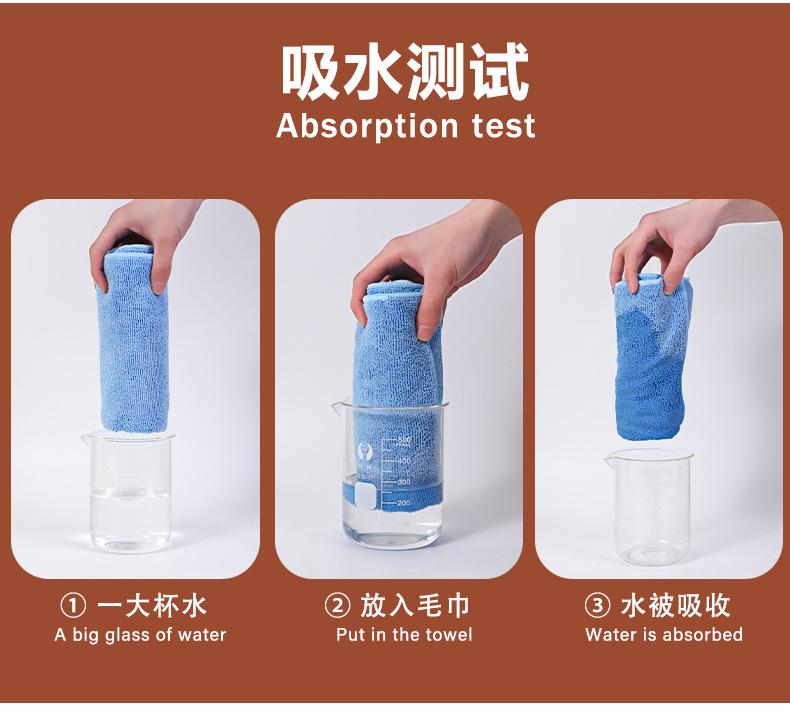 吸水测试
Absorption test

500
400
300
200

① 一大杯水
A big glass of water

② 放入毛巾
Put in the towel

③ 水被吸收
Water is absorbed