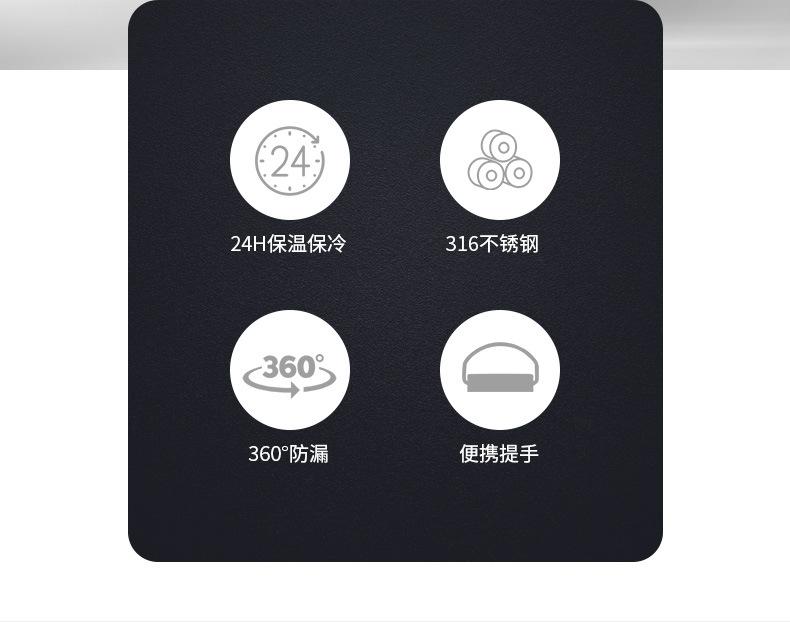 24

24H保温保冷

316不锈钢

360°

360°防漏

便携提手