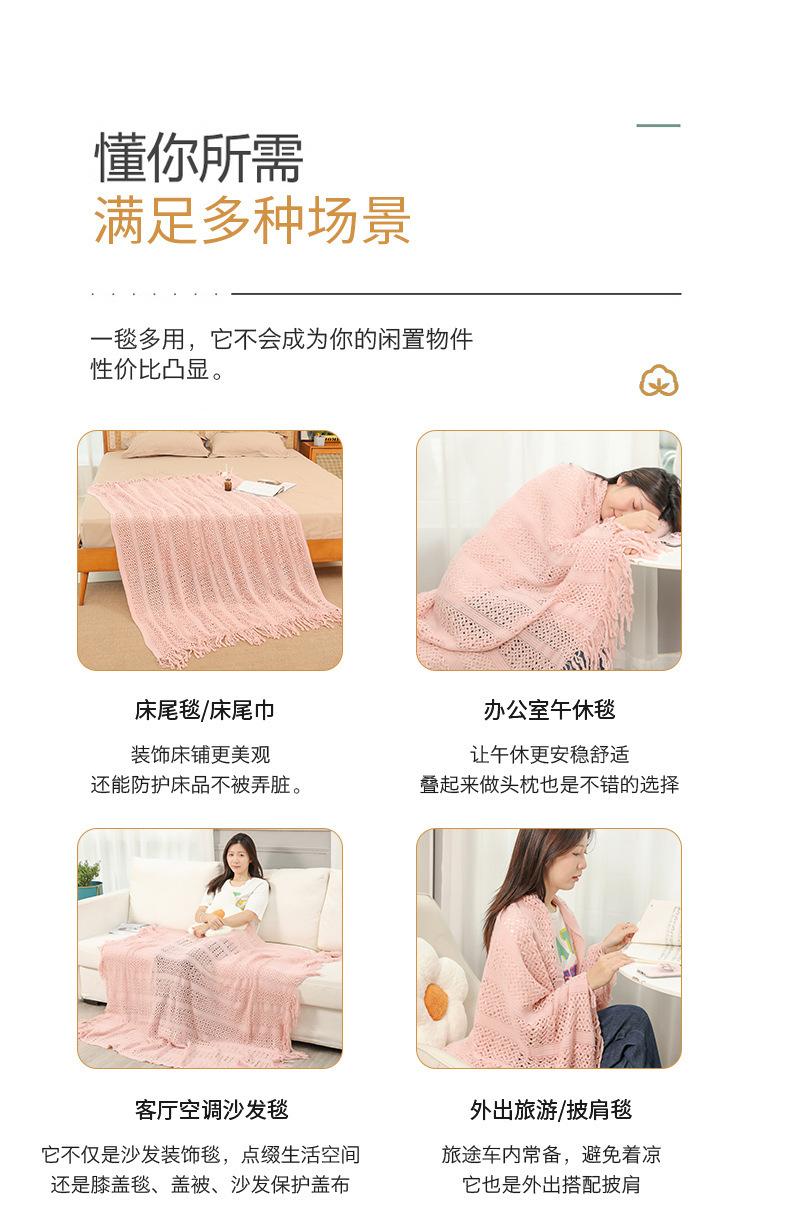 懂你所需
满足多种场景

一毯多用，它不会成为你的闲置物件
性价比凸显。

床尾毯/床尾巾

装饰床铺更美观
还能防护床品不被弄脏。

办公室午休毯

让午休更安稳舒适
叠起来做头枕也是不错的选择

客厅空调沙发毯

它不仅是沙发装饰毯，点缀生活空间
还是膝盖毯、盖被、沙发保护盖布

外出旅游/披肩毯

旅途车内常备，避免着凉
它也是外出搭配披肩