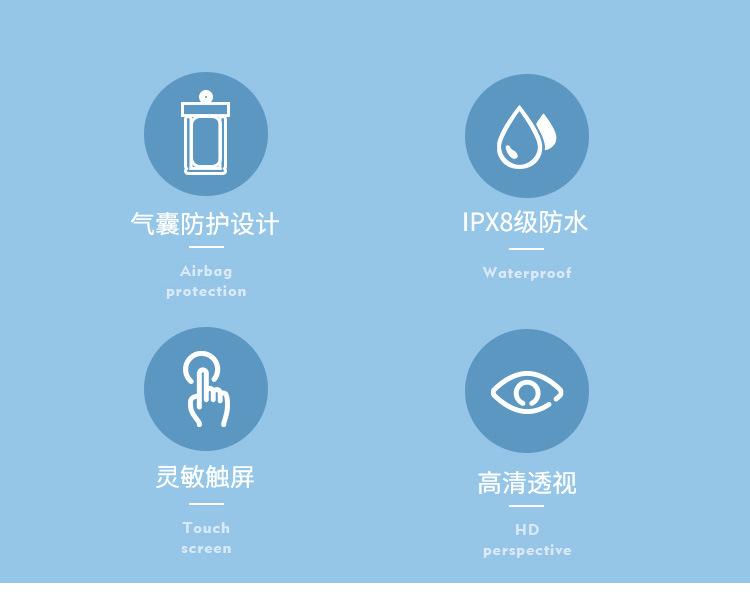 气囊防护设计

Airbag
protection

IPX8级防水

Waterproof

灵敏触屏

Touch
screen

高清透视

HD
perspective