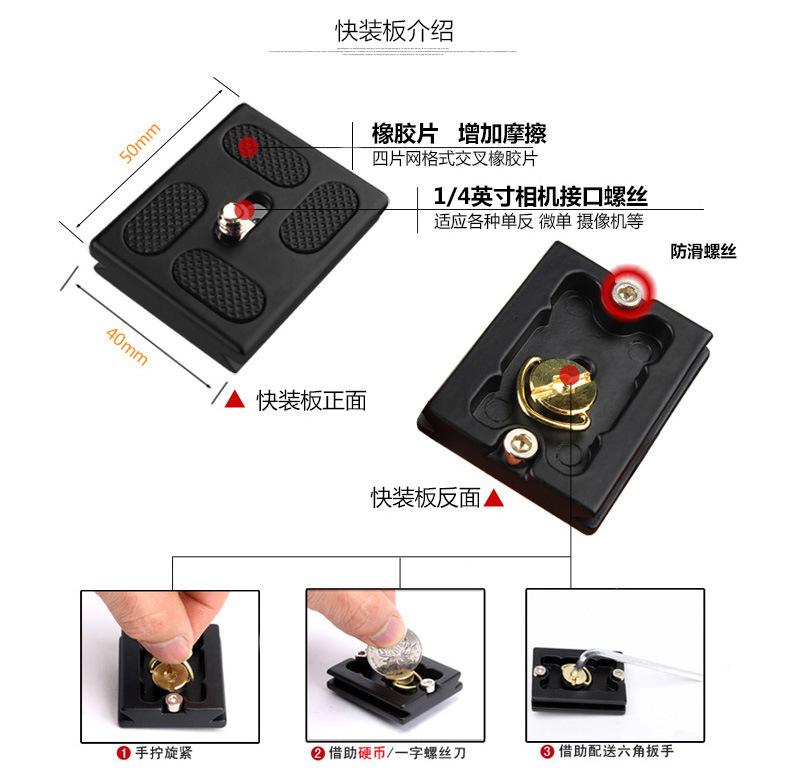 快装板介绍

50mm

40mm

橡胶片 增加摩擦
四片网格式交叉橡胶片

1/4英寸相机接口螺丝
适应各种单反 微单 摄像机等

防滑螺丝

▲ 快装板正面

快装板反面▲

❶ 手拧旋紧

❷ 借助硬币/一字螺丝刀

❸ 借助配送六角扳手