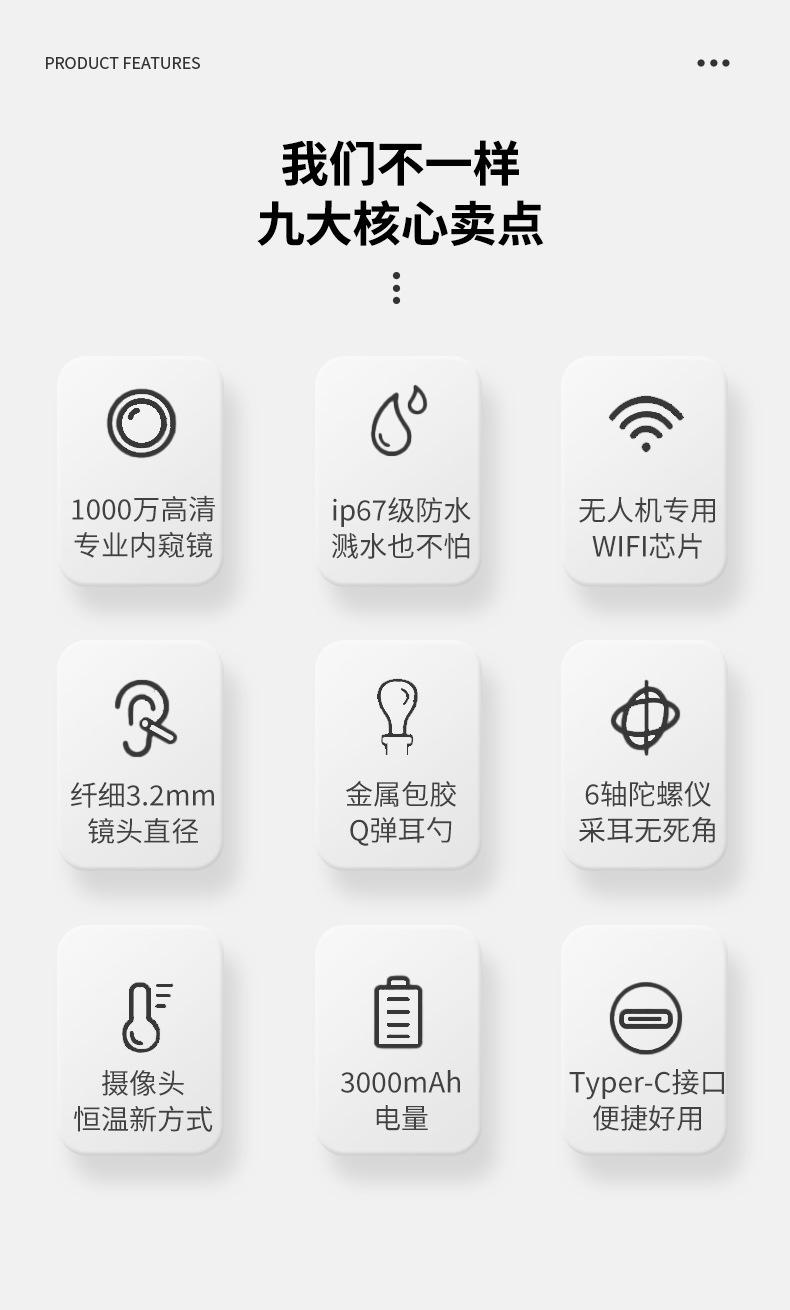 PRODUCT FEATURES

我们不一样
九大核心卖点

1000万高清
专业内窥镜

ip67级防水
溅水也不怕

无人机专用
WIFI芯片

纤细3.2mm
镜头直径

金属包胶
Q弹耳勺

6轴陀螺仪
采耳无死角

摄像头
恒温新方式

3000mAh
电量

Typer-C接口
便捷好用