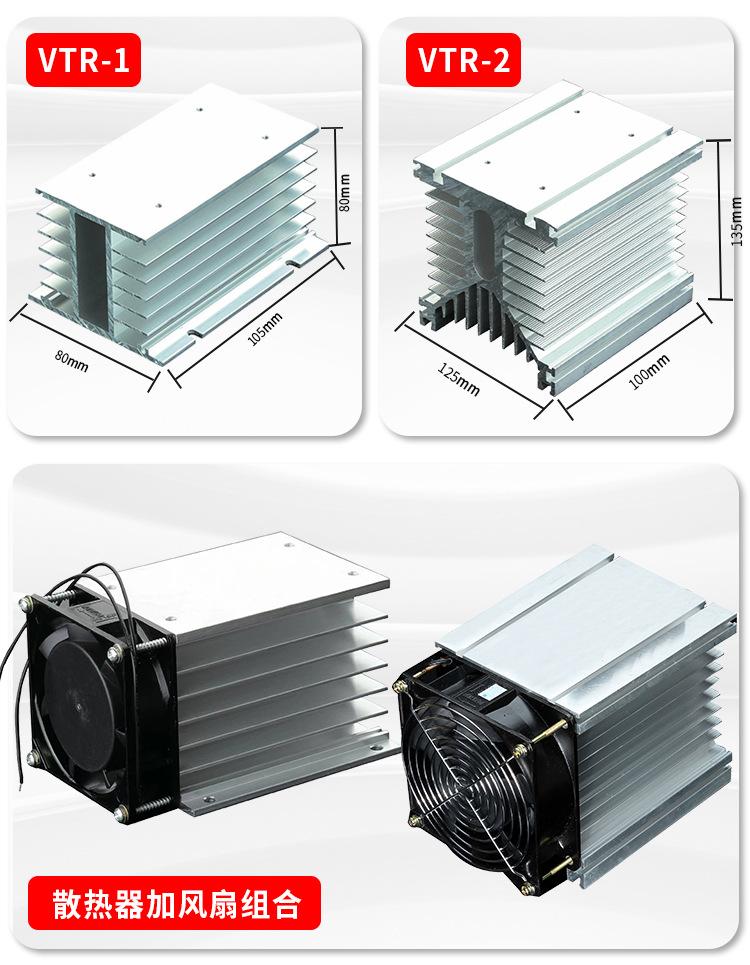 VTR-1

80mm

80mm

105mm

VTR-2

135mm

125mm

100mm

散热器加风扇组合