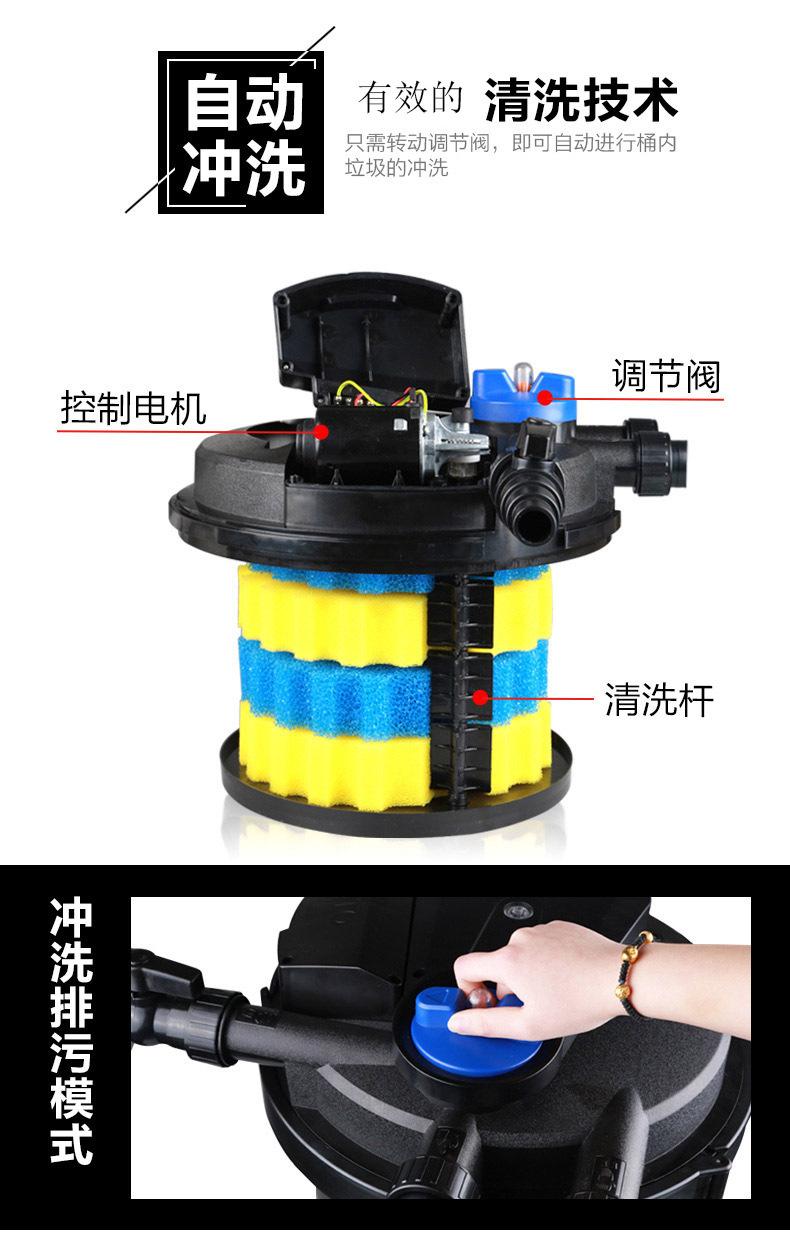 自动冲洗

有效的 清洗技术

只需转动调节阀，即可自动进行桶内垃圾的冲洗

控制电机

调节阀

清洗杆

冲洗排污模式