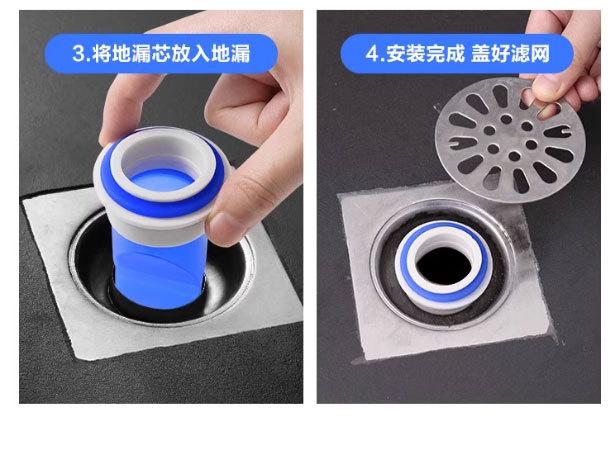 3.将地漏芯放入地漏

4.安装完成 盖好滤网