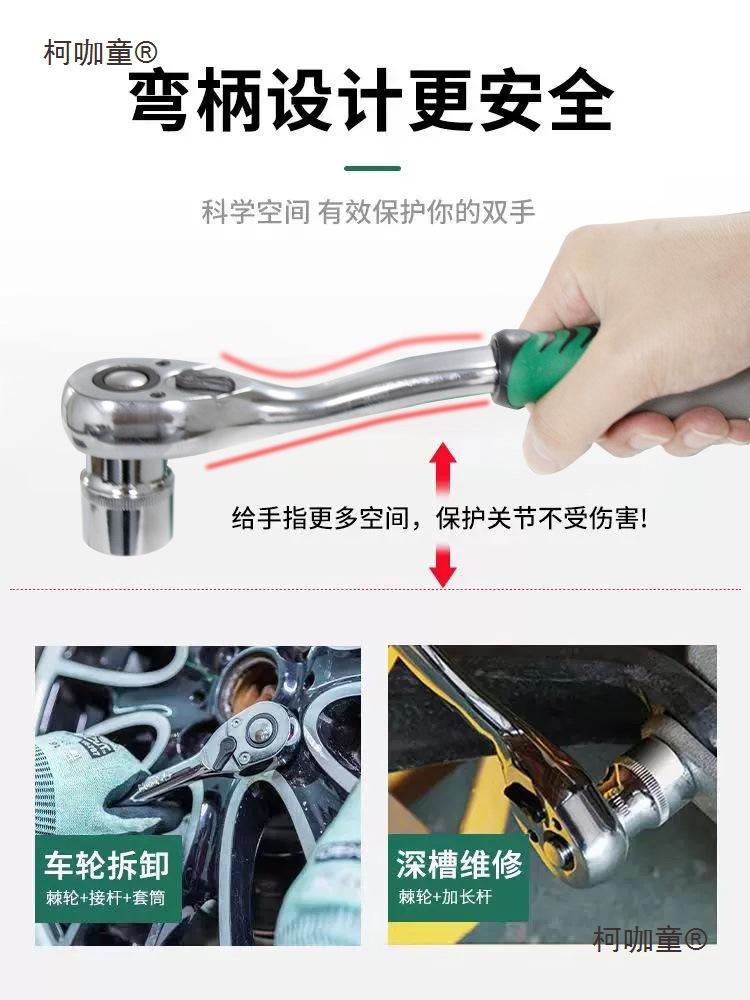 柯咖童®
弯柄设计更安全

科学空间 有效保护你的双手

给手指更多空间，保护关节不受伤害!

车轮拆卸
棘轮+接杆+套筒

深槽维修
棘轮+加长杆

柯咖童®