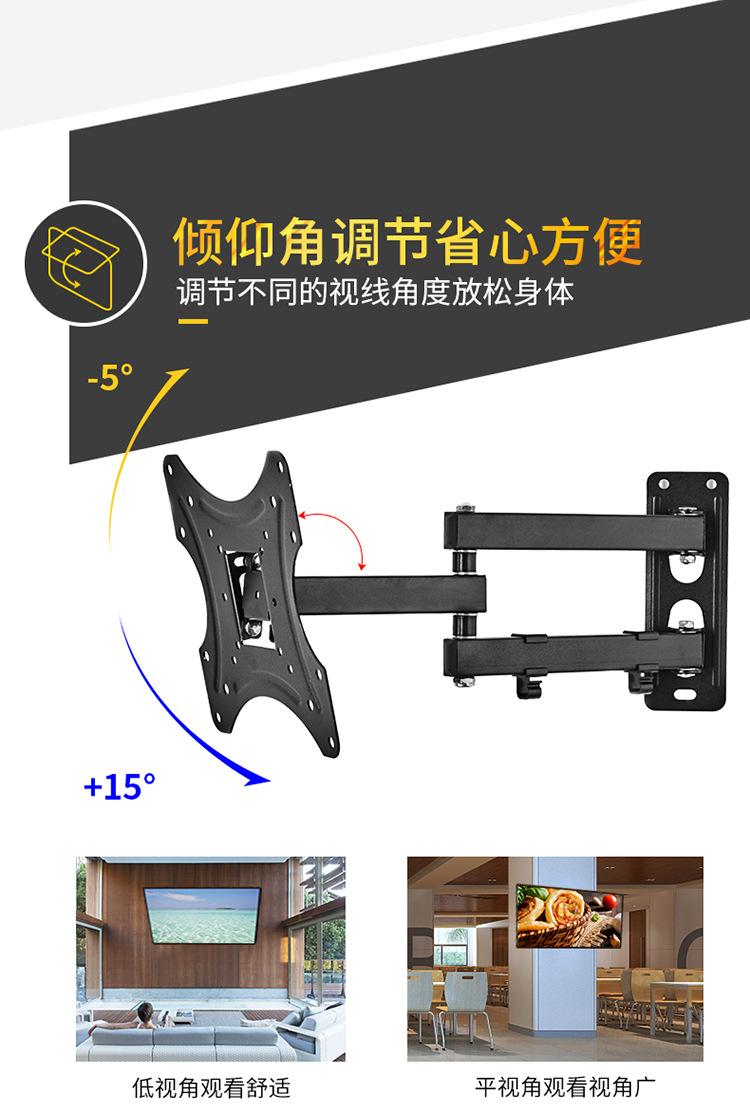 倾仰角调节省心方便
调节不同的视线角度放松身体

-5°

+15°

低视角观看舒适

平视角观看视角广