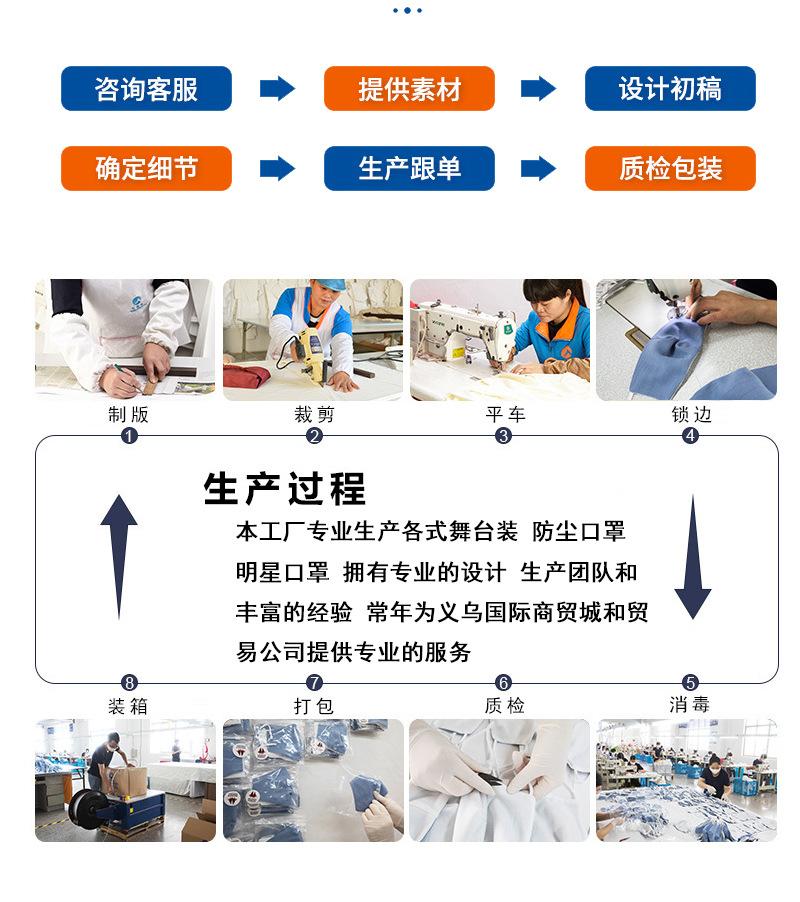 咨询客服
提供素材
设计初稿
确定细节
生产跟单
质检包装

制版
1
裁剪
2
平车
3
锁边
4

生产过程

本工厂专业生产各式舞台装 防尘口罩 明星口罩 拥有专业的设计 生产团队和丰富的经验 常年为义乌国际商贸城和贸易公司提供专业的服务

8
装箱
7
打包
6
质检
5
消毒