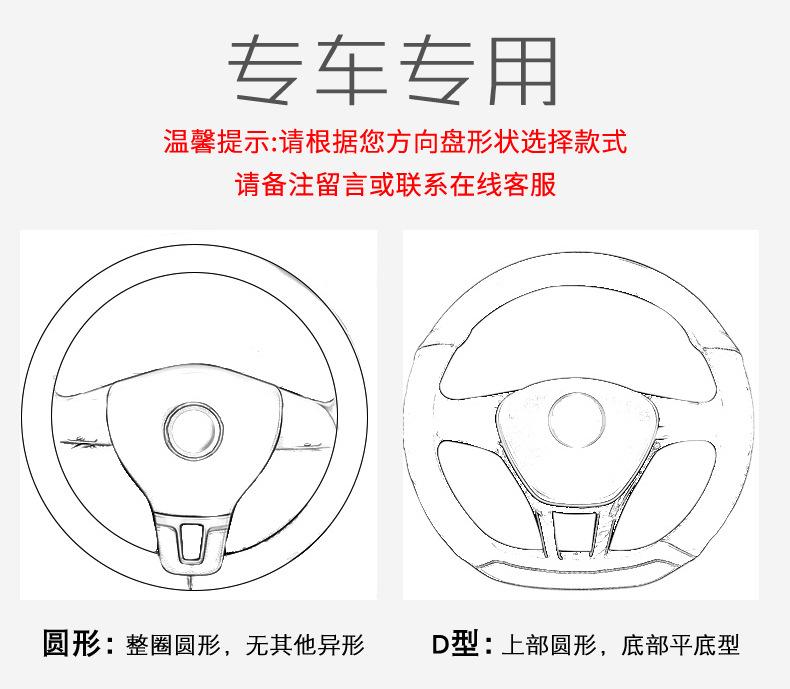 专车专用

温馨提示:请根据您方向盘形状选择款式
请备注留言或联系在线客服

圆形：整圈圆形，无其他异形

D型：上部圆形，底部平底型