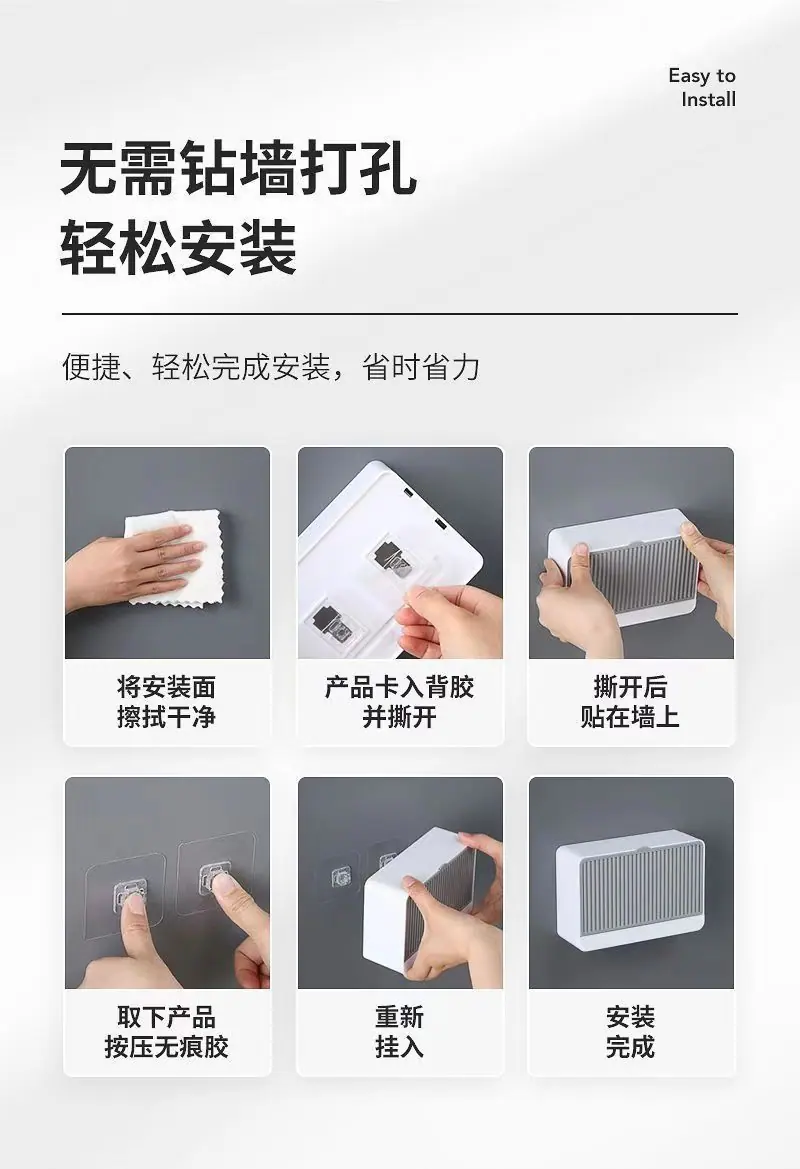 Easy to Install

无需钻墙打孔
轻松安装

便捷、轻松完成安装，省时省力

将安装面
擦拭干净

产品卡入背胶
并撕开

撕开后
贴在墙上

取下产品
按压无痕胶

重新
挂入

安装
完成