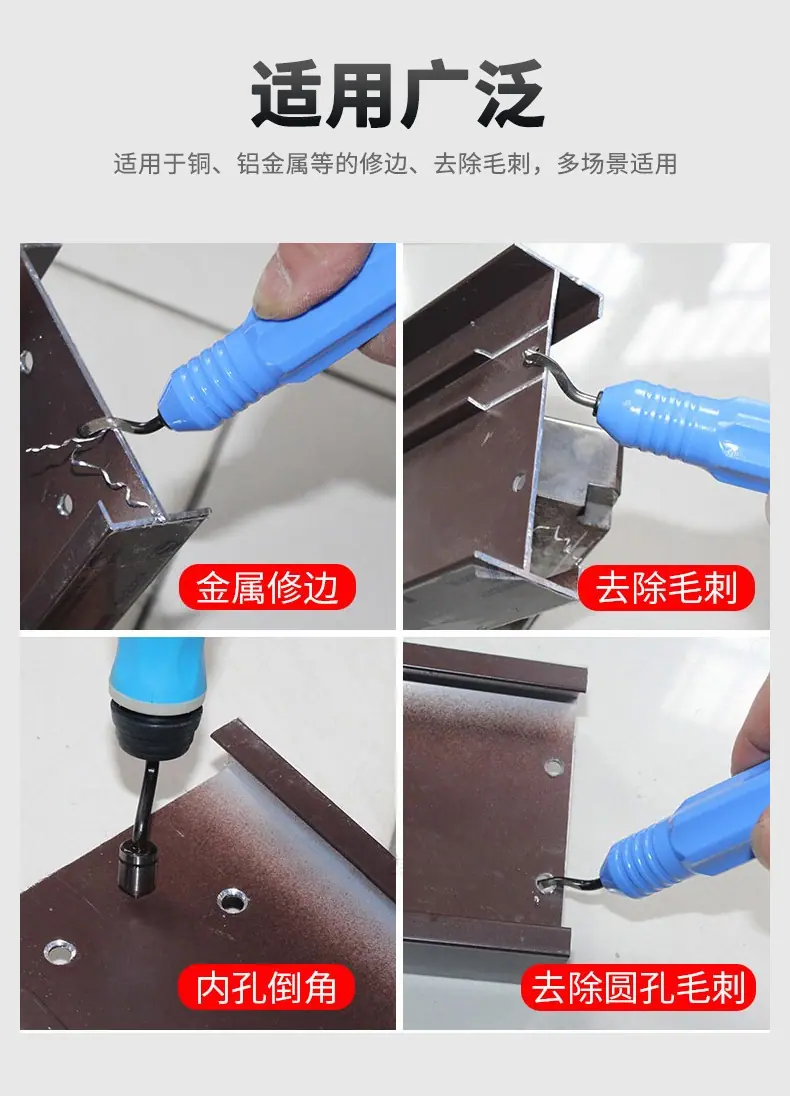 适用广泛

适用于铜、铝金属等的修边、去除毛刺，多场景适用

金属修边

去除毛刺

内孔倒角

去除圆孔毛刺