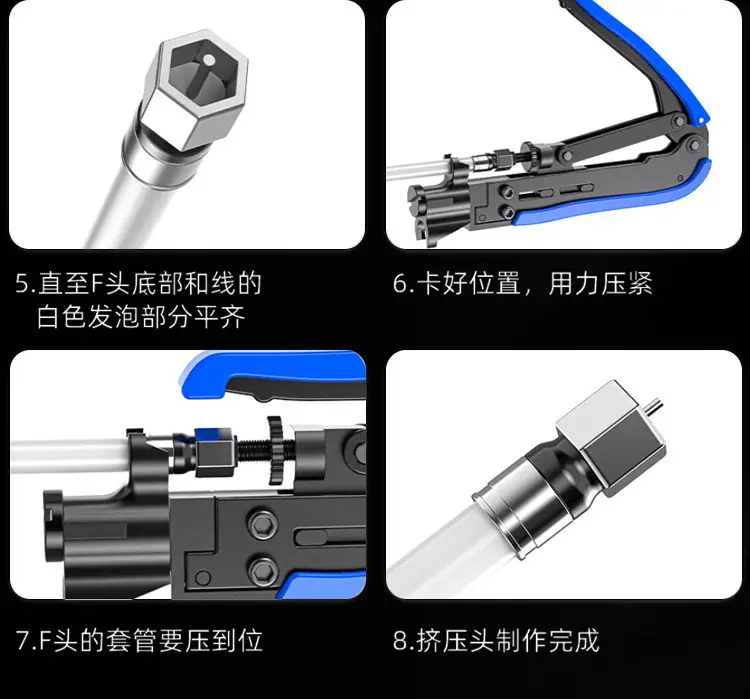 5.直至F头底部和线的白色发泡部分平齐

6.卡好位置，用力压紧

7.F头的套管要压到位

8.挤压头制作完成