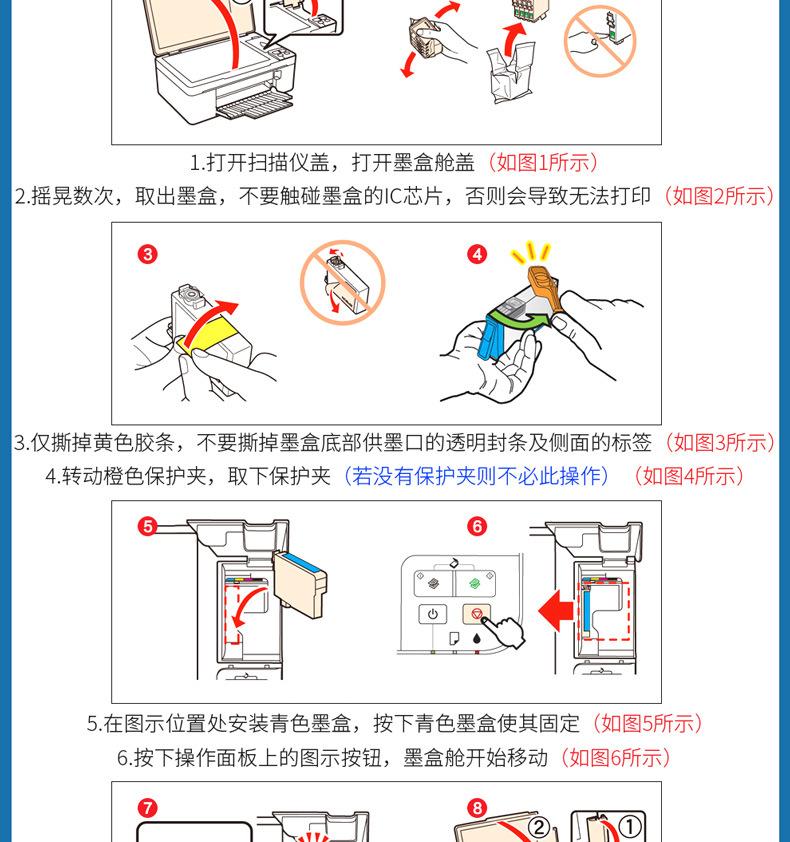 1.打开扫描仪盖，打开墨盒舱盖（如图1所示）

2.摇晃数次，取出墨盒，不要触碰墨盒的IC芯片，否则会导致无法打印（如图2所示）

3

4

3.仅撕掉黄色胶条，不要撕掉墨盒底部供墨口的透明封条及侧面的标签（如图3所示）

4.转动橙色保护夹，取下保护夹（若没有保护夹则不必此操作）（如图4所示）

5

6

5.在图示位置处安装青色墨盒，按下青色墨盒使其固定（如图5所示）

6.按下操作面板上的图示按钮，墨盒舱开始移动（如图6所示）

7

8

②

①