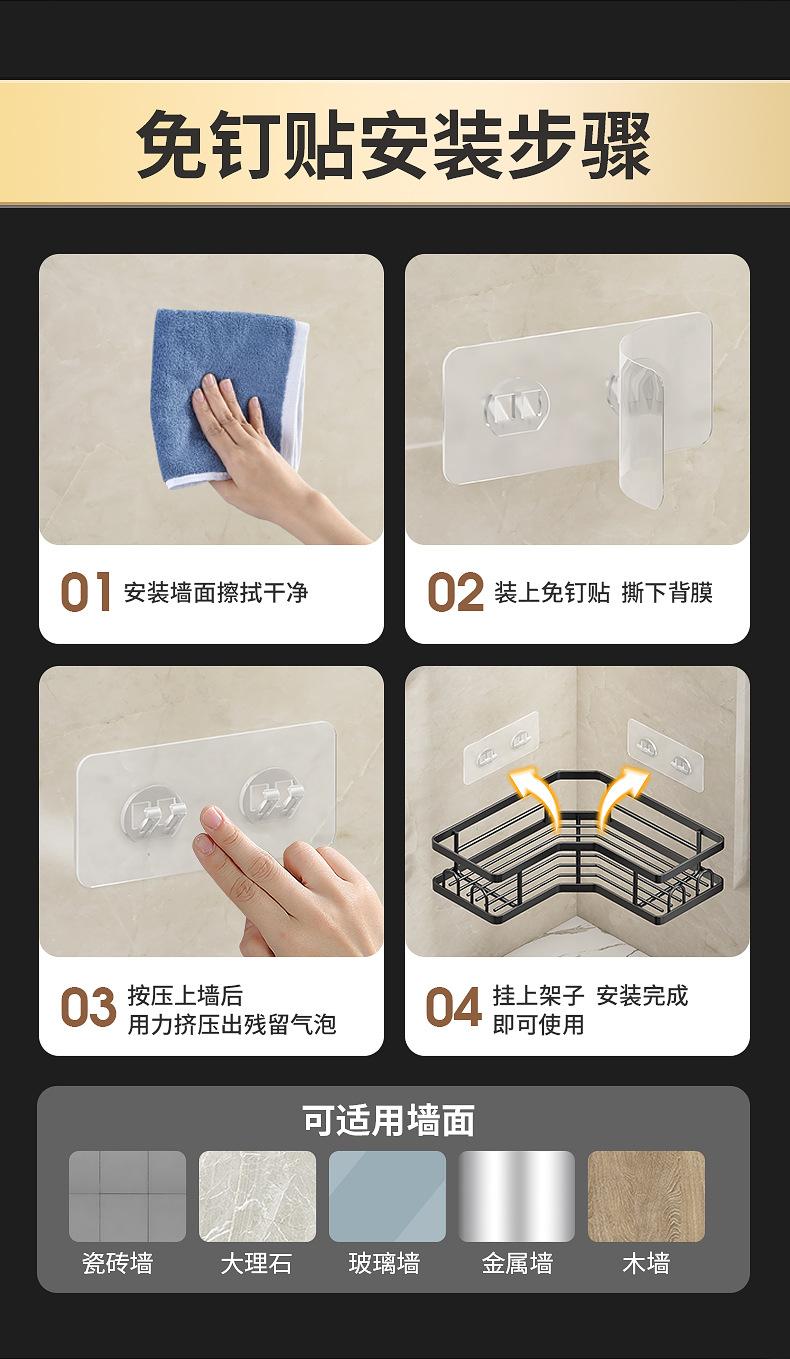 免钉贴安装步骤

01 安装墙面擦拭干净

02 装上免钉贴 撕下背膜

03 按压上墙后
用力挤压出残留气泡

04 挂上架子 安装完成
即可使用

可适用墙面

瓷砖墙

大理石

玻璃墙

金属墙

木墙