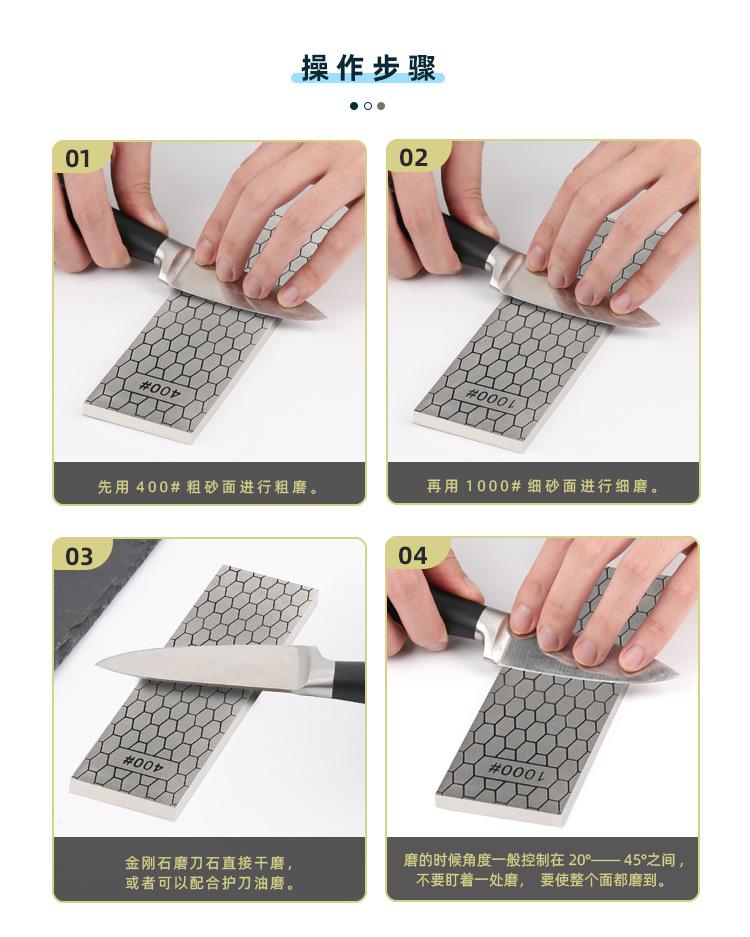 操作步骤

01

400#

先用 400# 粗砂面进行粗磨。

02

1000#

再用 1000# 细砂面进行细磨。

03

400#

金刚石磨刀石直接干磨，
或者可以配合护刀油磨。

04

1000#

磨的时候角度一般控制在 20°—— 45°之间，
不要盯着一处磨， 要使整个面都磨到。