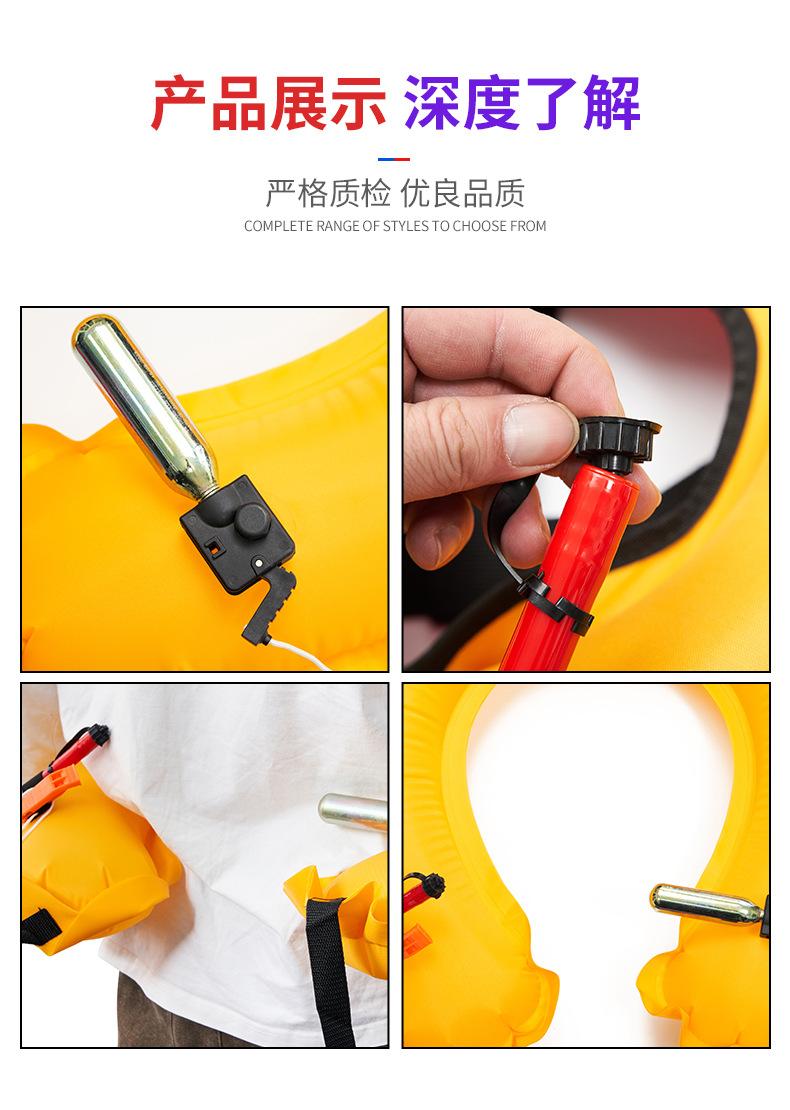 产品展示 深度了解

严格质检 优良品质

COMPLETE RANGE OF STYLES TO CHOOSE FROM