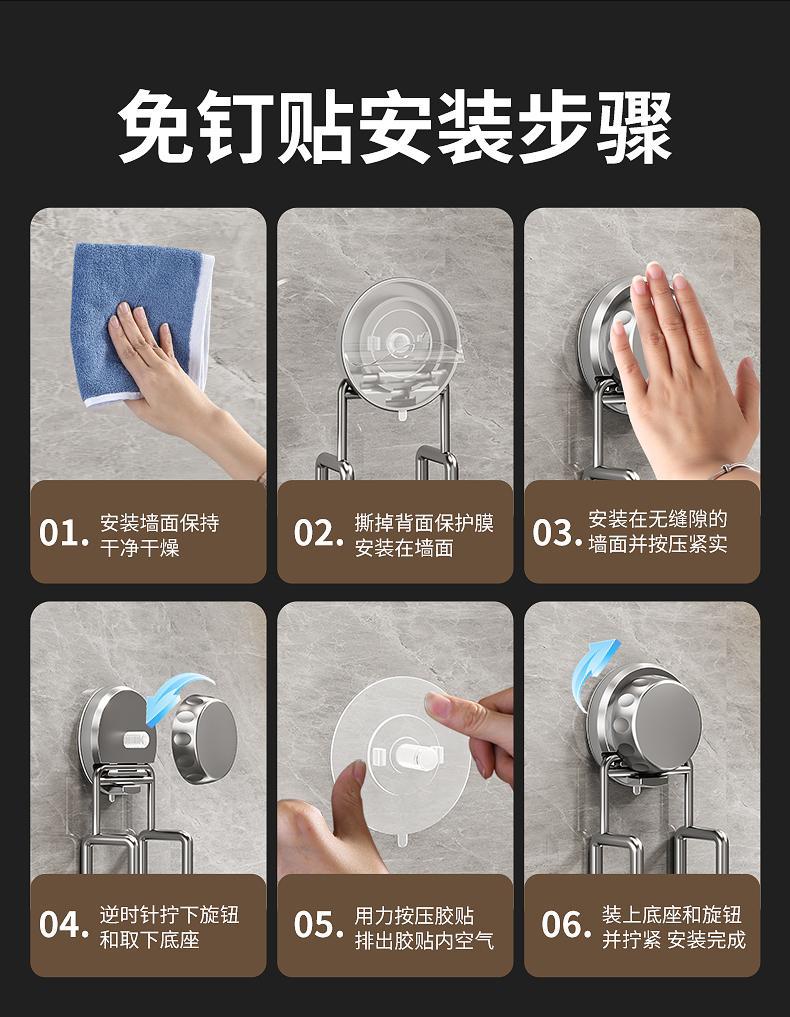 免钉贴安装步骤

01. 安装墙面保持干净干燥

02. 撕掉背面保护膜安装在墙面

03. 安装在无缝隙的墙面并按压紧实

04. 逆时针拧下旋钮和取下底座

05. 用力按压胶贴排出胶贴内空气

06. 装上底座和旋钮并拧紧 安装完成