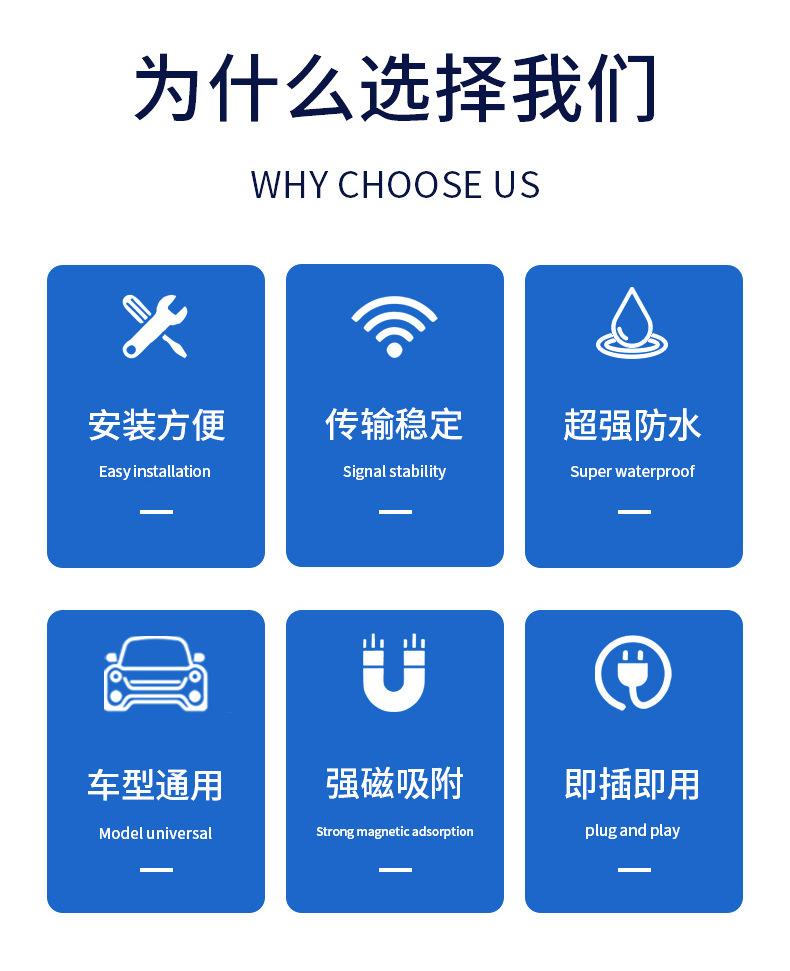 为什么选择我们

WHY CHOOSE US

安装方便

Easy installation

传输稳定

Signal stability

超强防水

Super waterproof

车型通用

Model universal

强磁吸附

Strong magnetic adsorption

即插即用

plug and play