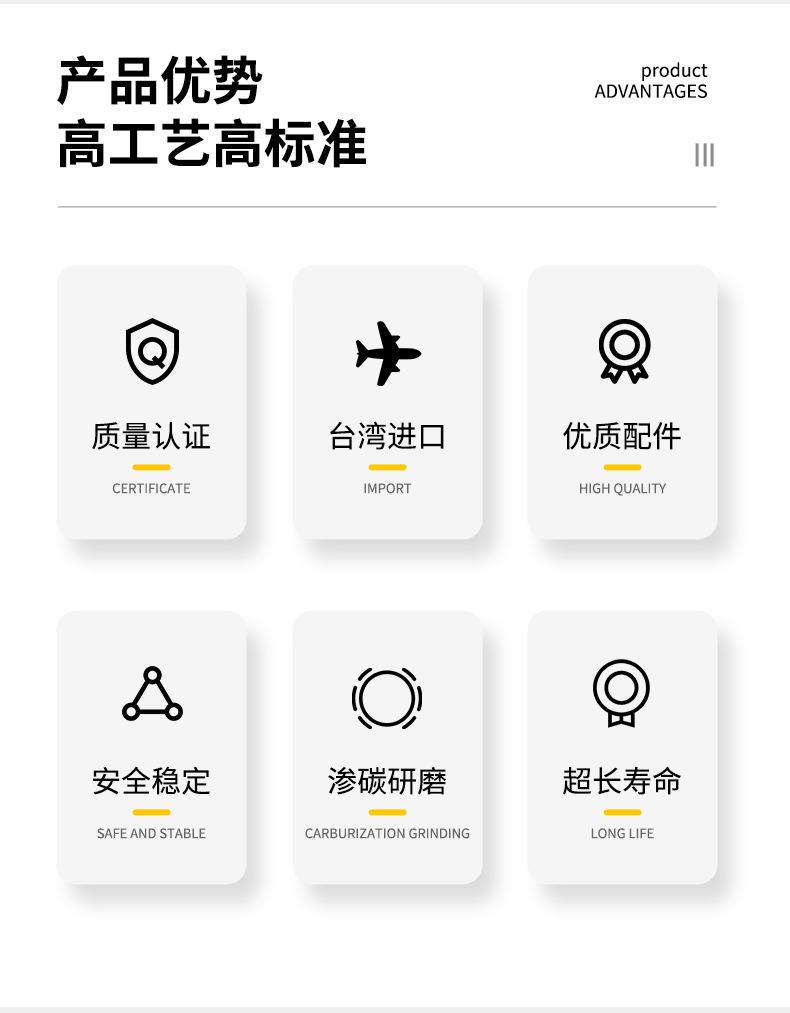 产品优势
高工艺高标准

product
ADVANTAGES

质量认证
CERTIFICATE

台湾进口
IMPORT

优质配件
HIGH QUALITY

安全稳定
SAFE AND STABLE

渗碳研磨
CARBURIZATION GRINDING

超长寿命
LONG LIFE