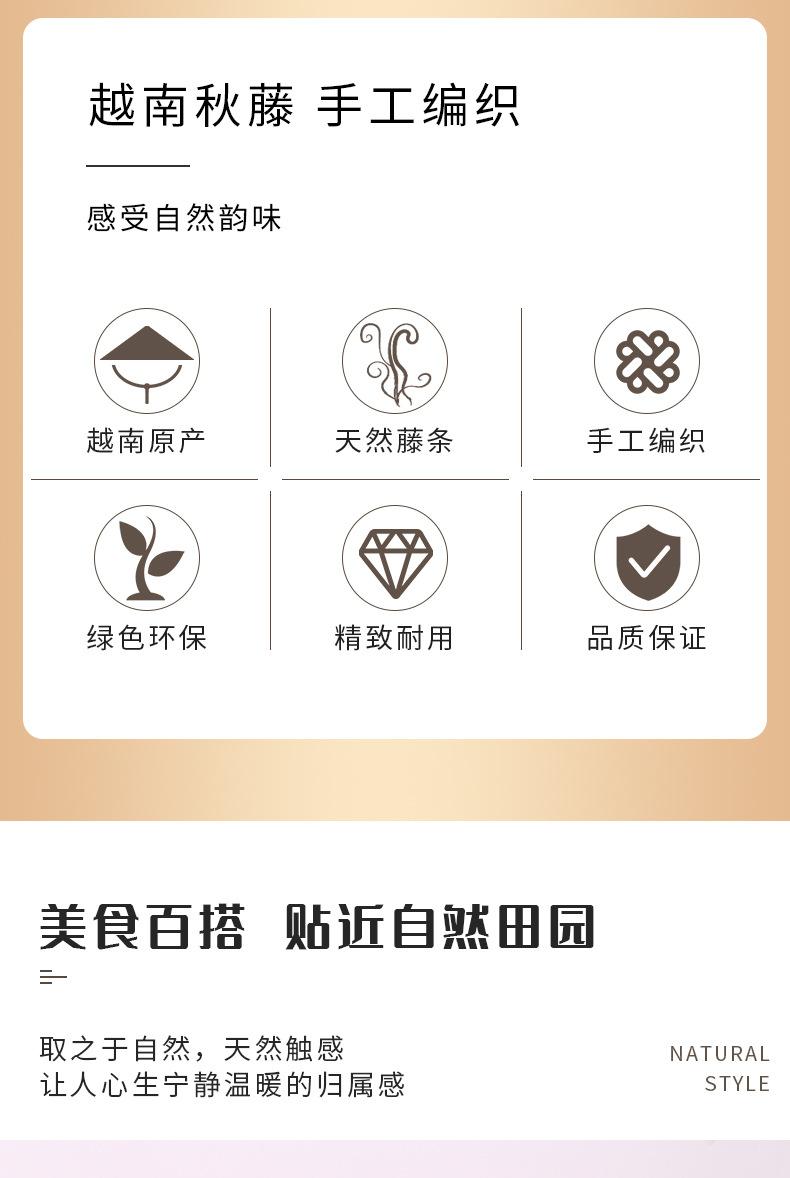 越南秋藤 手工编织

感受自然韵味

越南原产

天然藤条

手工编织

绿色环保

精致耐用

品质保证

美食百搭 贴近自然田园

取之于自然，天然触感
让人心生宁静温暖的归属感

NATURAL
STYLE