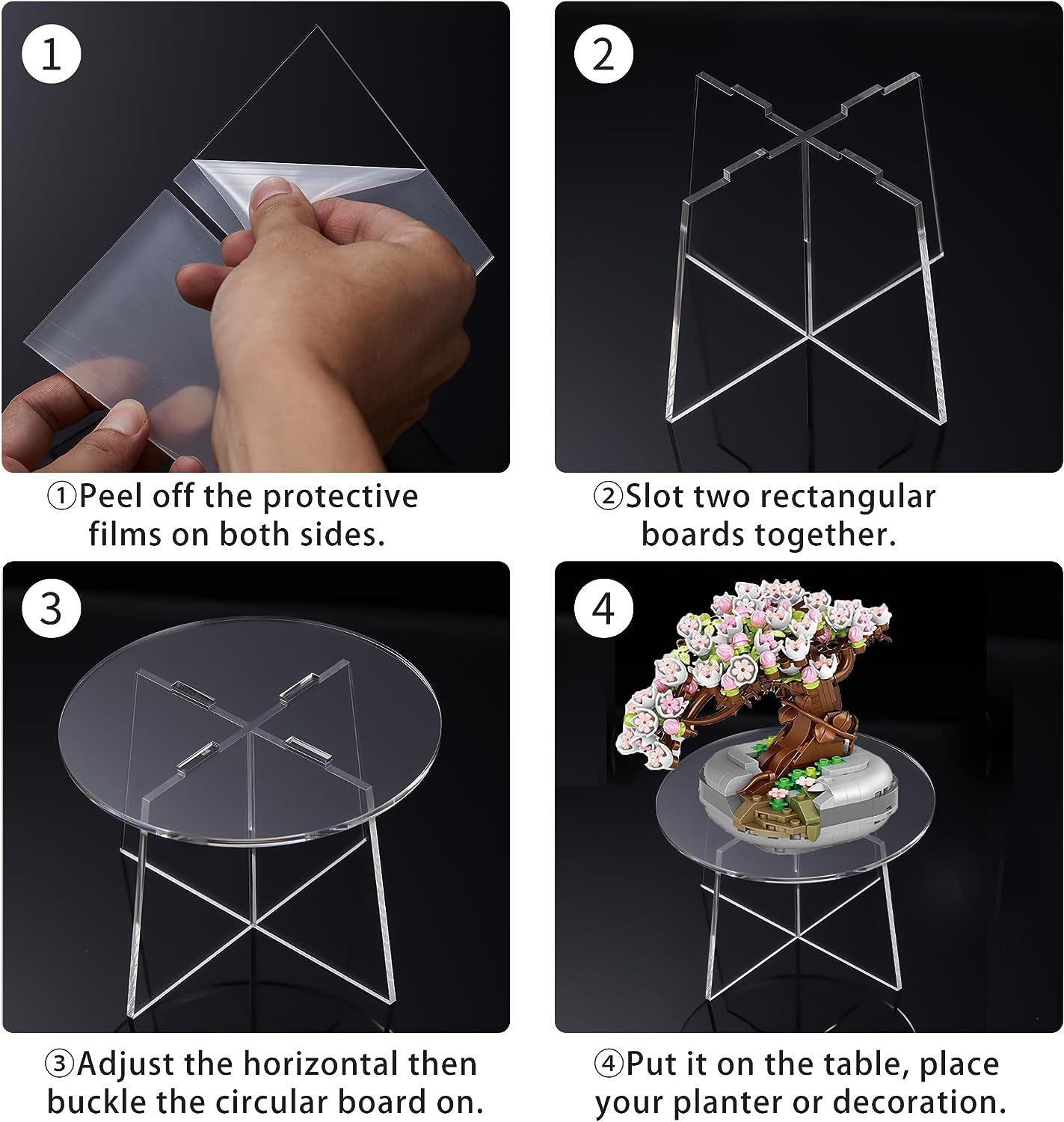 1

①Peel off the protective films on both sides.

2

②Slot two rectangular boards together.

3

③Adjust the horizontal then buckle the circular board on.

4

④Put it on the table, place your planter or decoration.