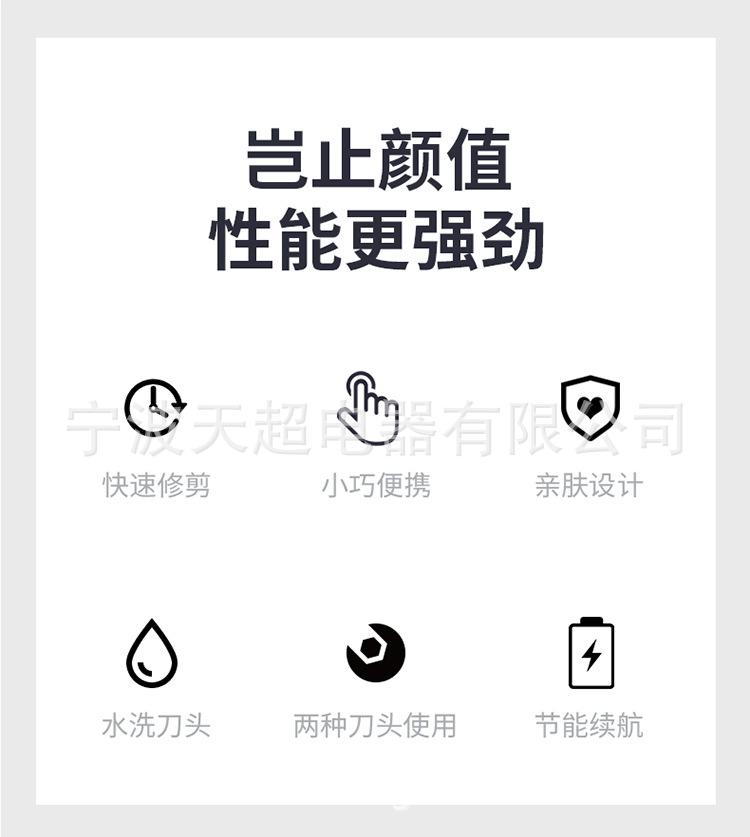 岂止颜值
性能更强劲

快速修剪 小巧便携 亲肤设计

水洗刀头 两种刀头使用 节能续航

宁波天超电器有限公司