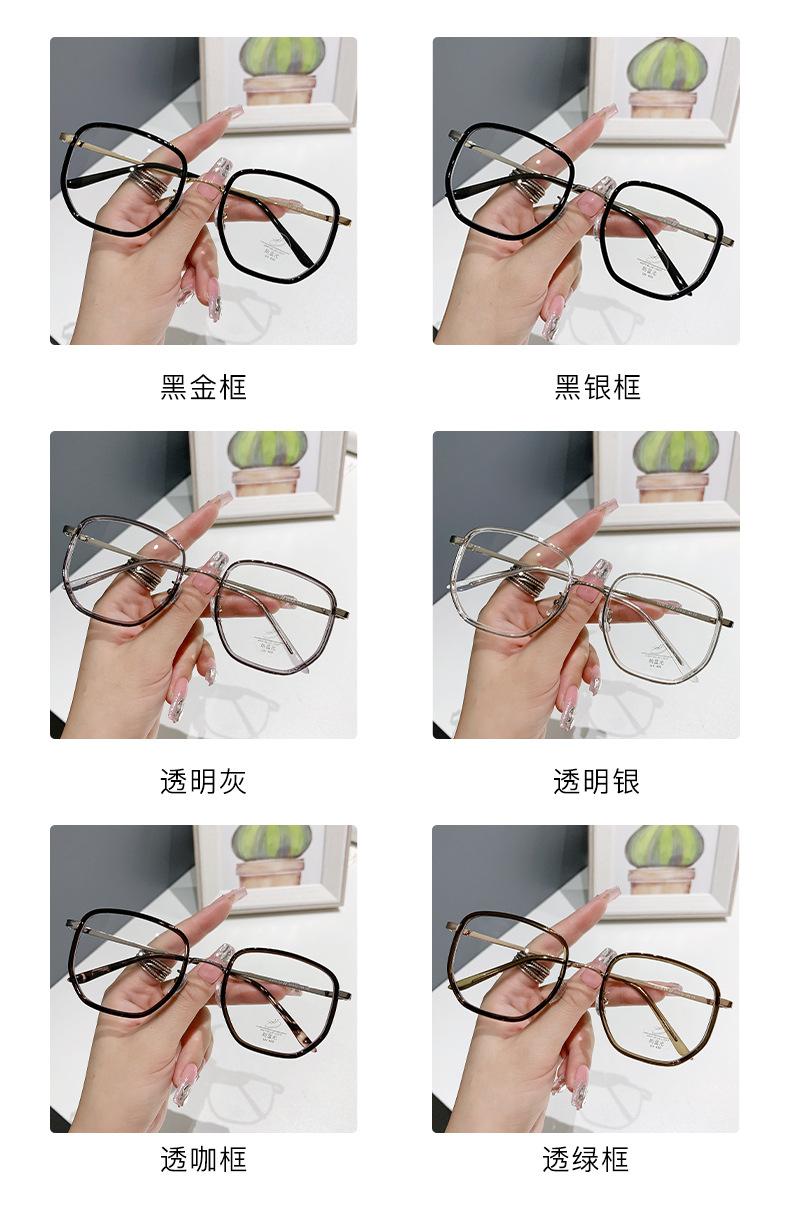 黑金框

黑银框

透明灰

透明银

透咖框

透绿框