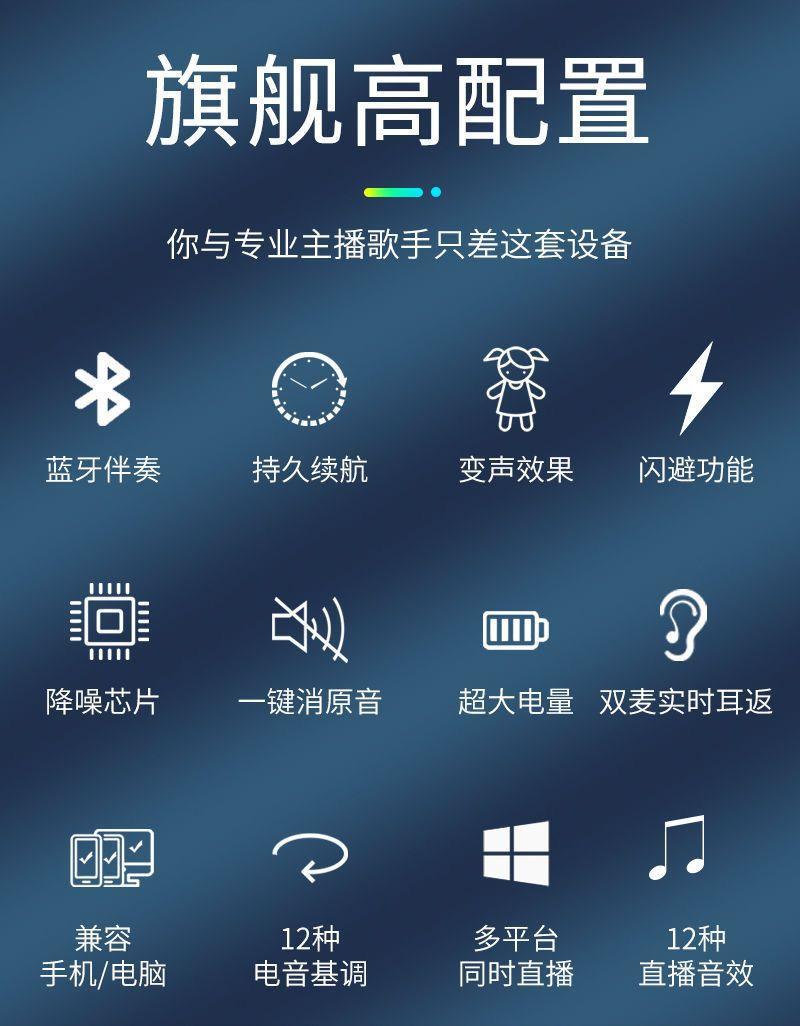 旗舰高配置

你与专业主播歌手只差这套设备

蓝牙伴奏

持久续航

变声效果

闪避功能

降噪芯片

一键消原音

超大电量

双麦实时耳返

兼容
手机/电脑

12种
电音基调

多平台
同时直播

12种
直播音效