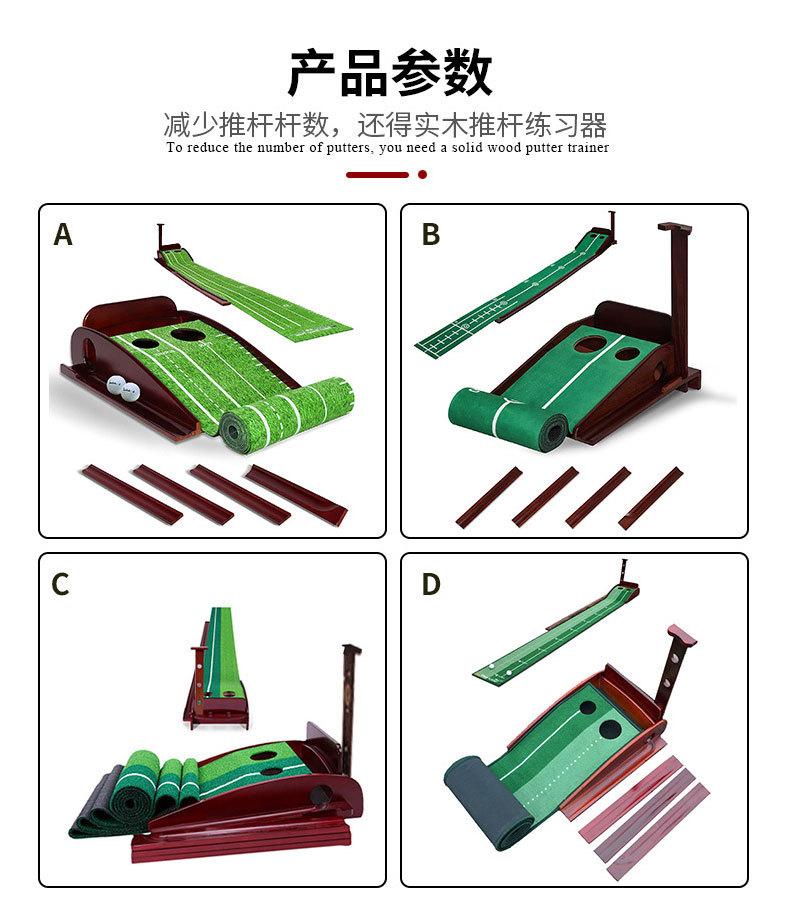 产品参数

减少推杆杆数，还得实木推杆练习器

To reduce the number of putters, you need a solid wood putter trainer

A

B

C

D