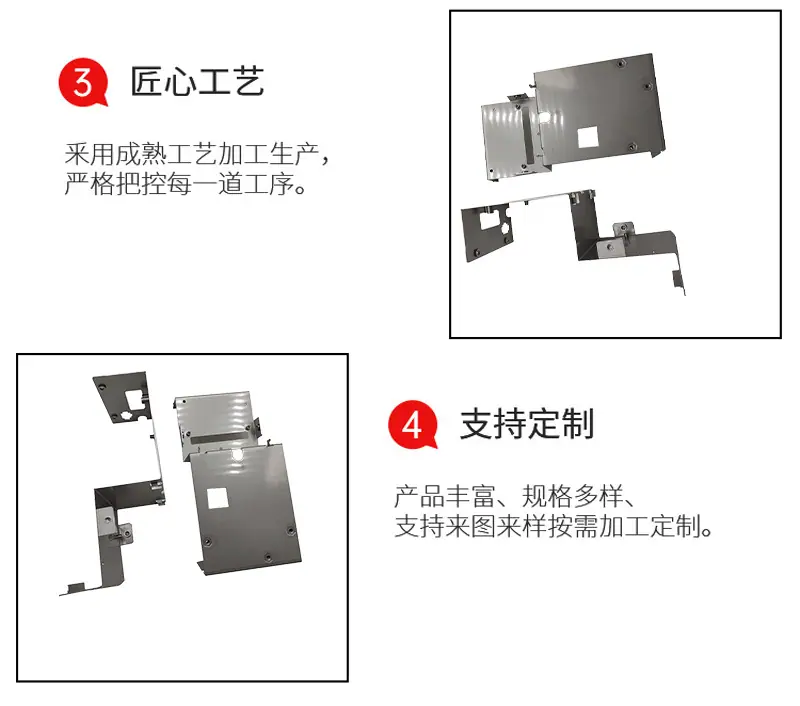 3 匠心工艺

采用成熟工艺加工生产，严格把控每一道工序。

4 支持定制

产品丰富、规格多样、支持来图来样按需加工定制。