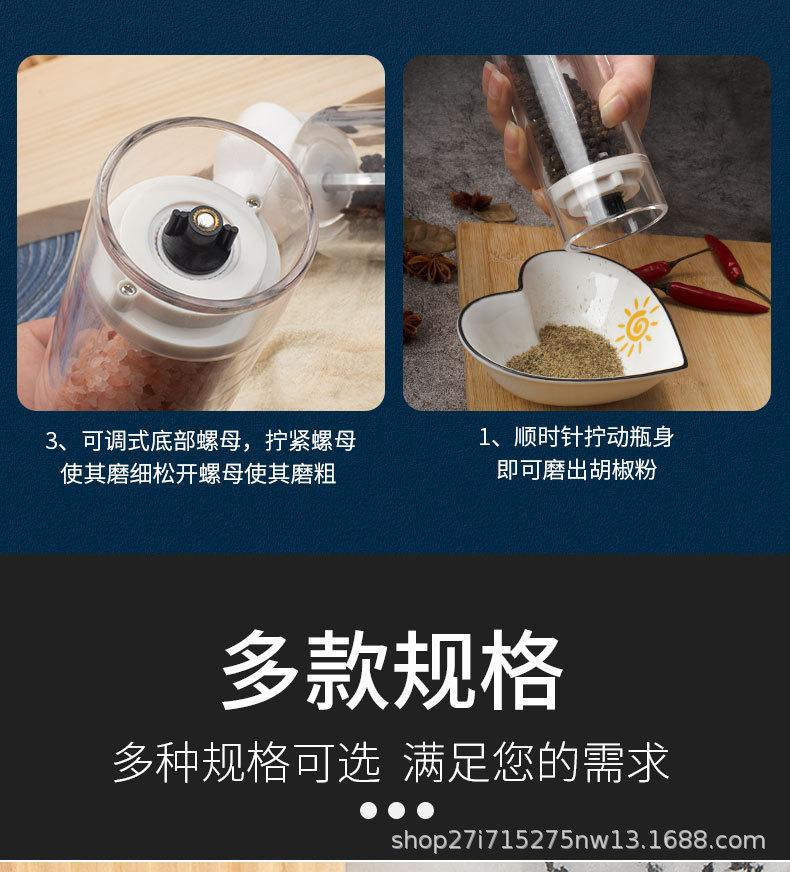 3、可调式底部螺母，拧紧螺母使其磨细松开螺母使其磨粗

1、顺时针拧动瓶身即可磨出胡椒粉

多款规格

多种规格可选 满足您的需求

shop27i715275nw13.1688.com