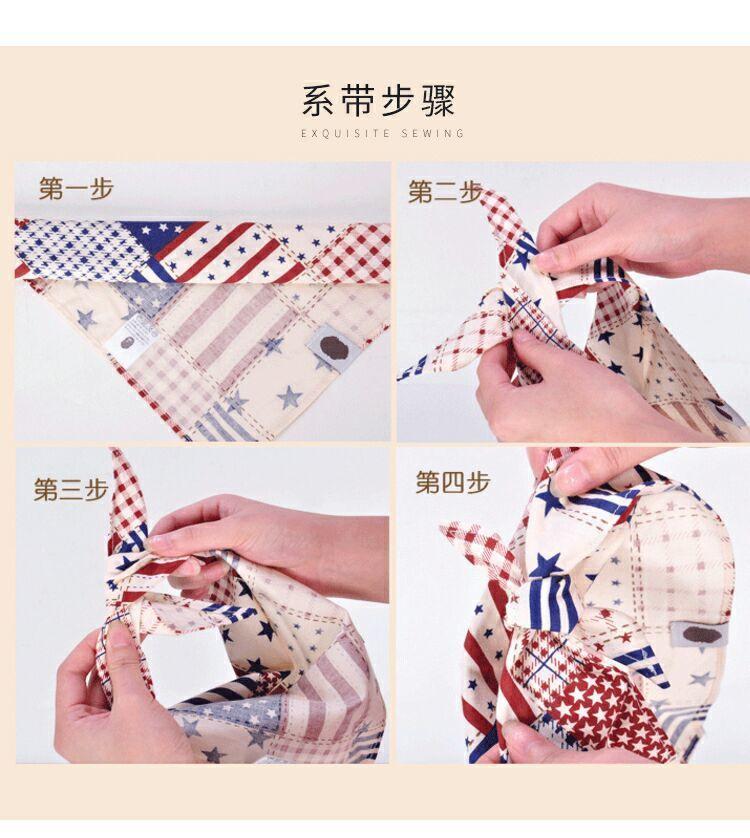 系带步骤
EXQUISITE SEWING

第一步

第二步

第三步

第四步